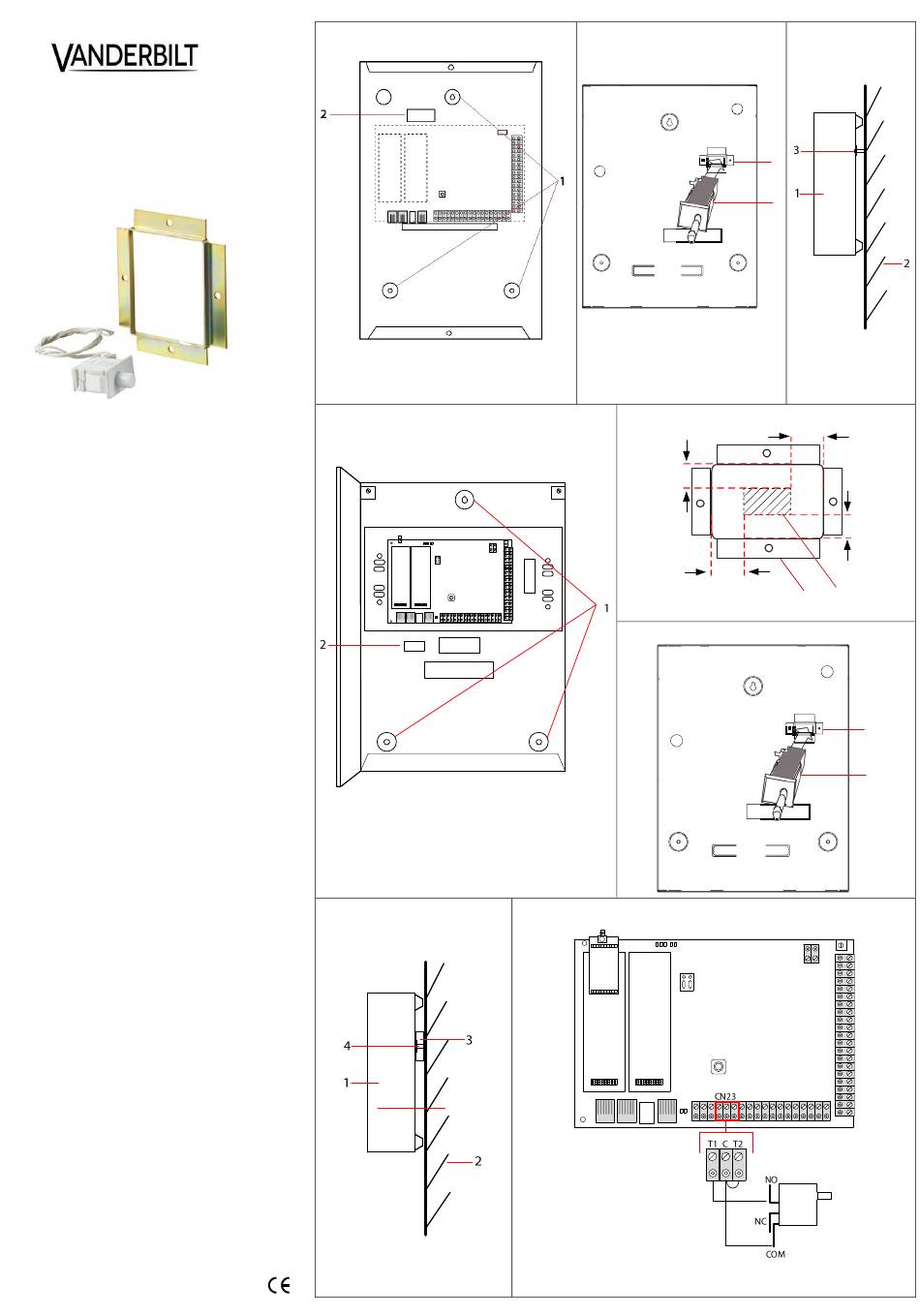 VANDERBILT

2

1

3

1

2

1

2

4

3

1

2

CN23

T1 C T2

NO

NC

COM

CE