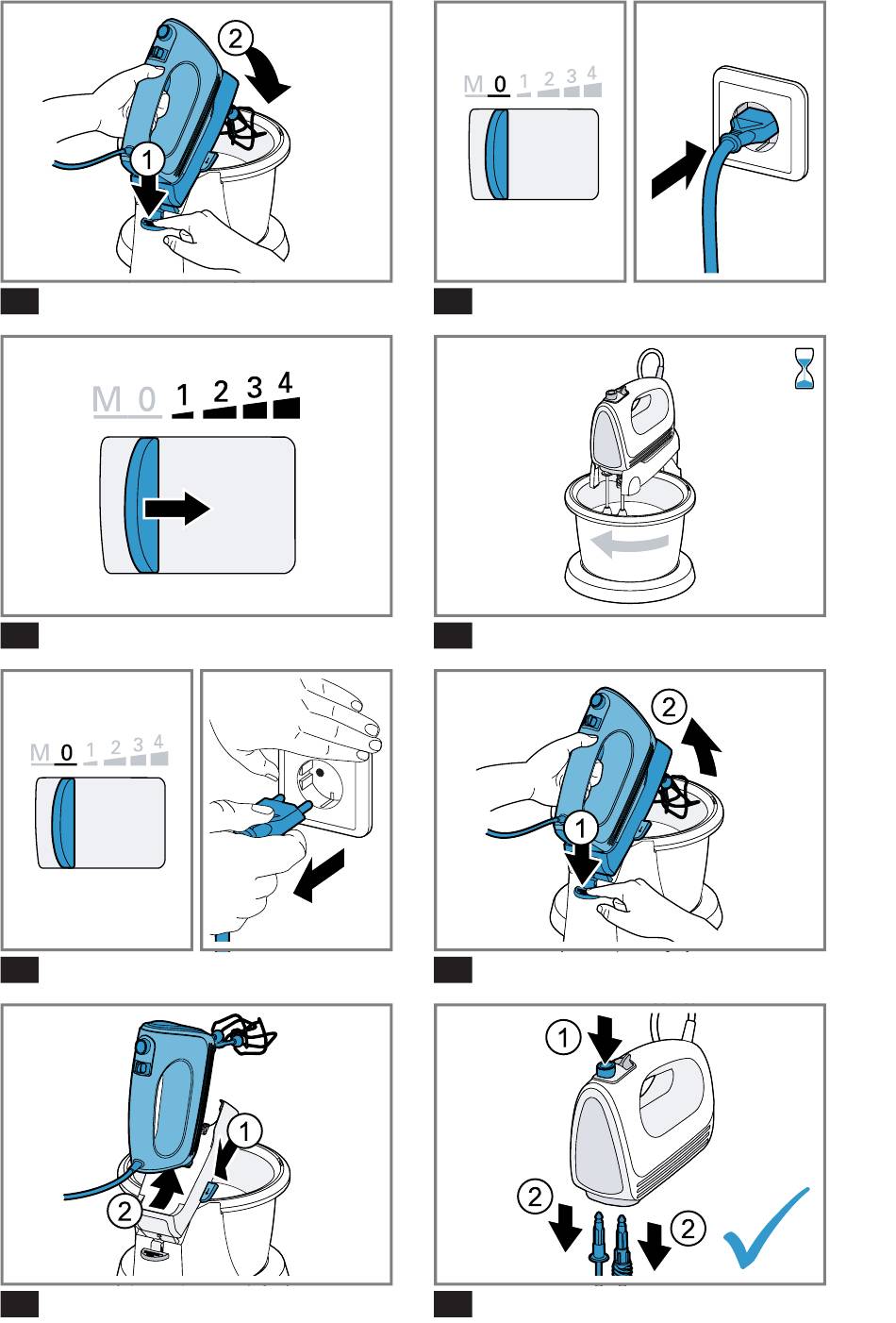 2
1

M 0 1 2 3 4

M 0 1 2 3 4

M 0 1 2 3 4

2
1

1
2

1
2
2