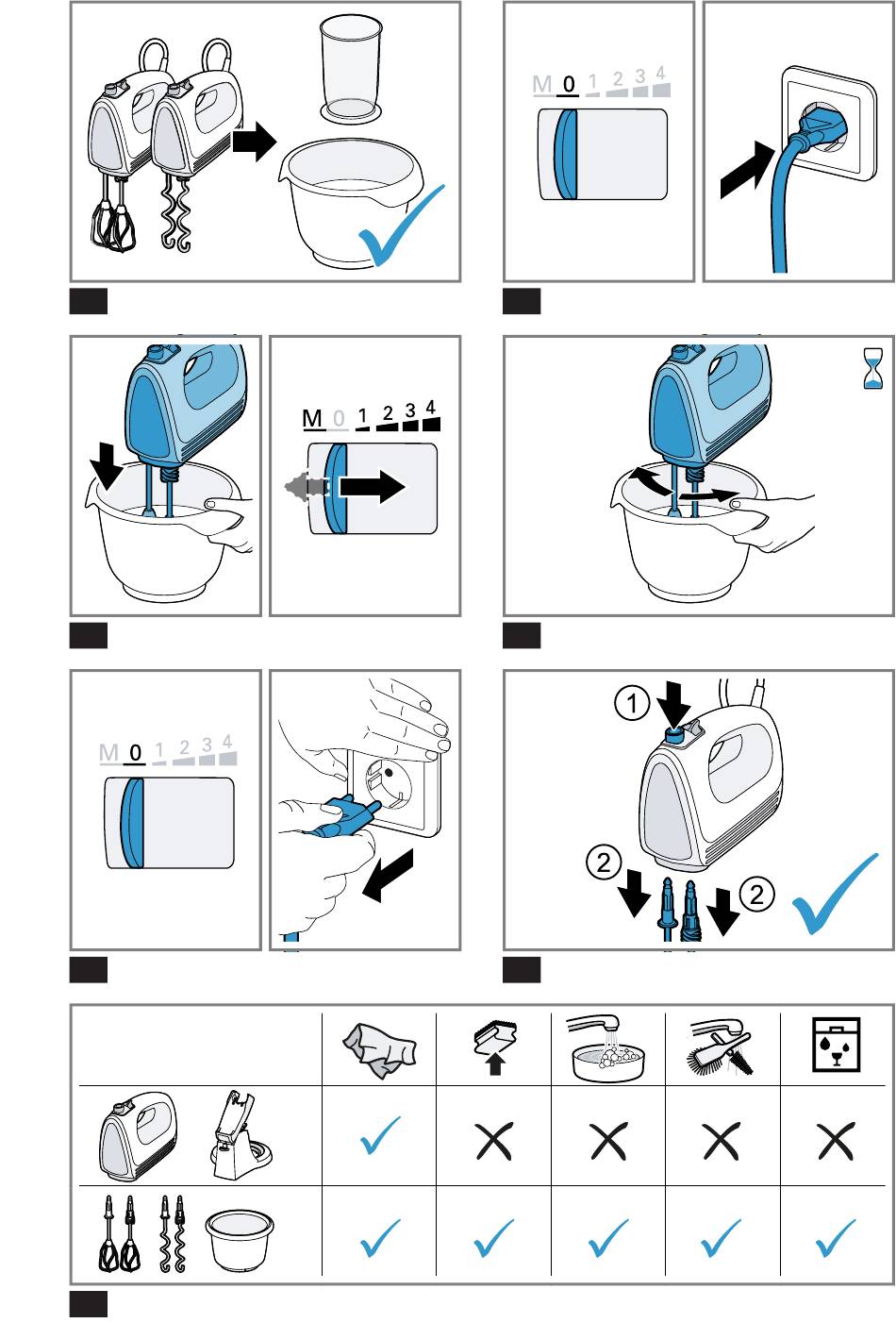 M 0 1 2 3 4

M 0 1 2 3 4

M 0 1 2 3 4

1

2

2