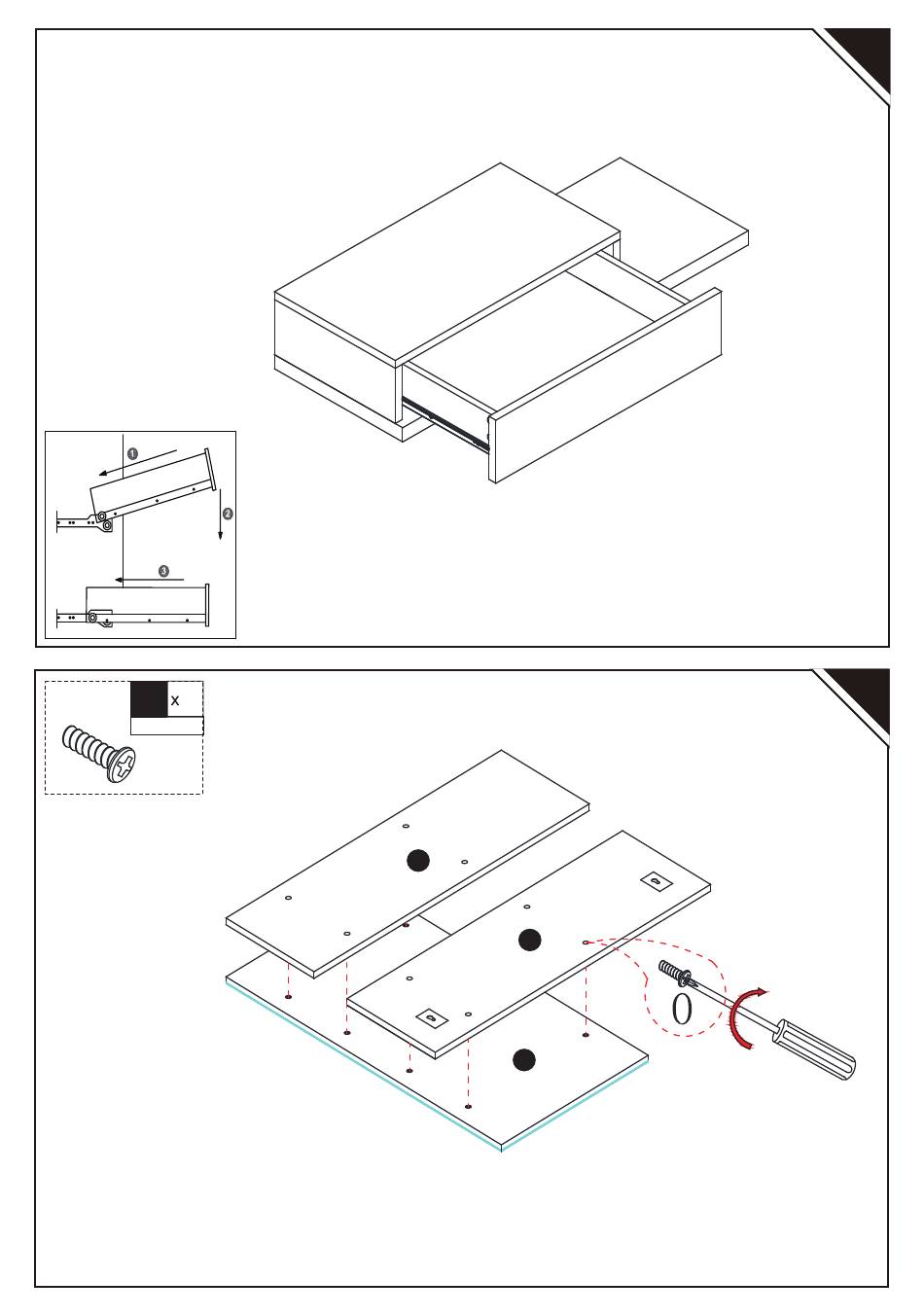 1
2
3

x

0