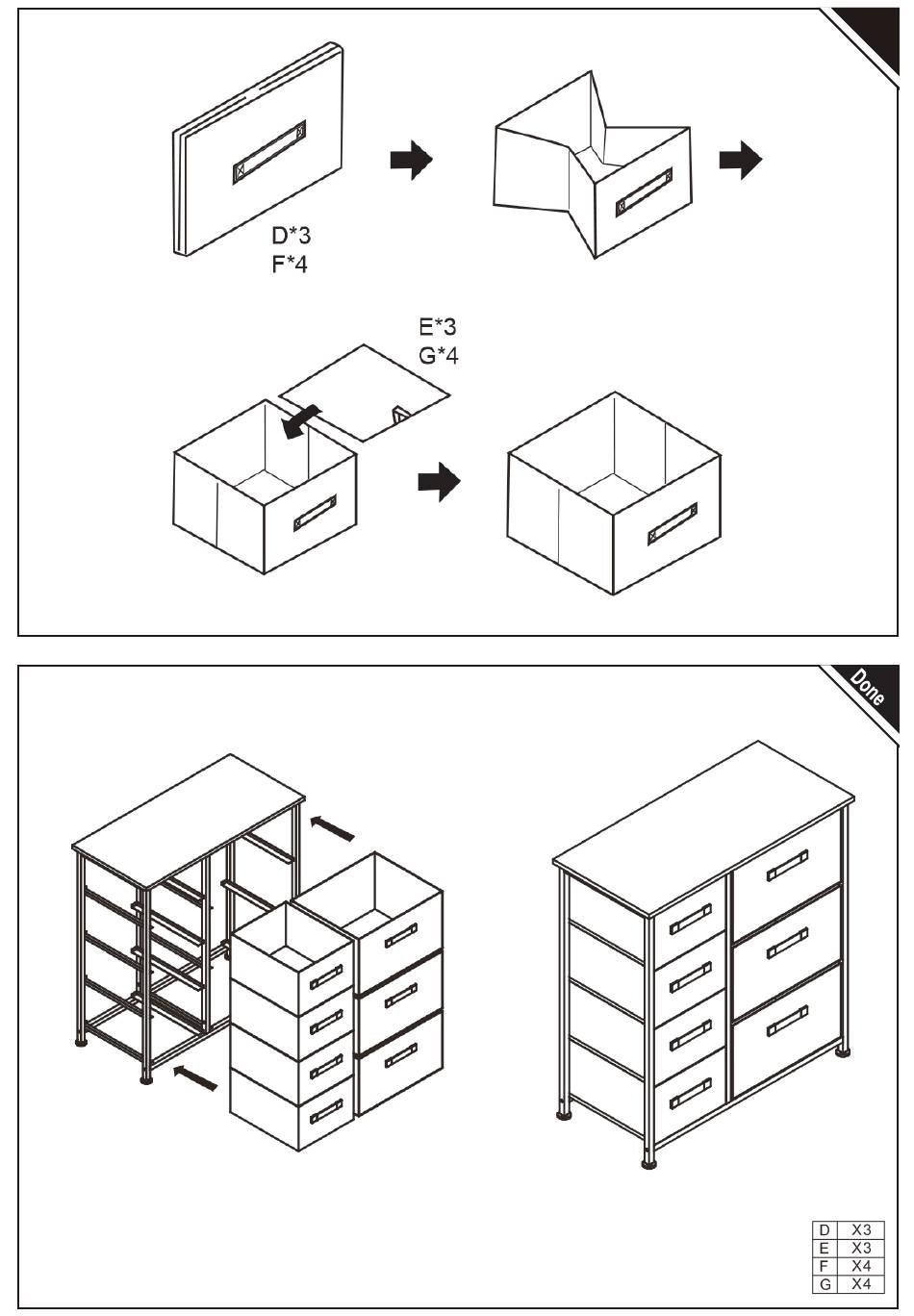 D*3
F*4

E*3
G*4

Done

| D | X3 |
|---|---|
| E | X3 |
| F | X4 |
| G | X4 |