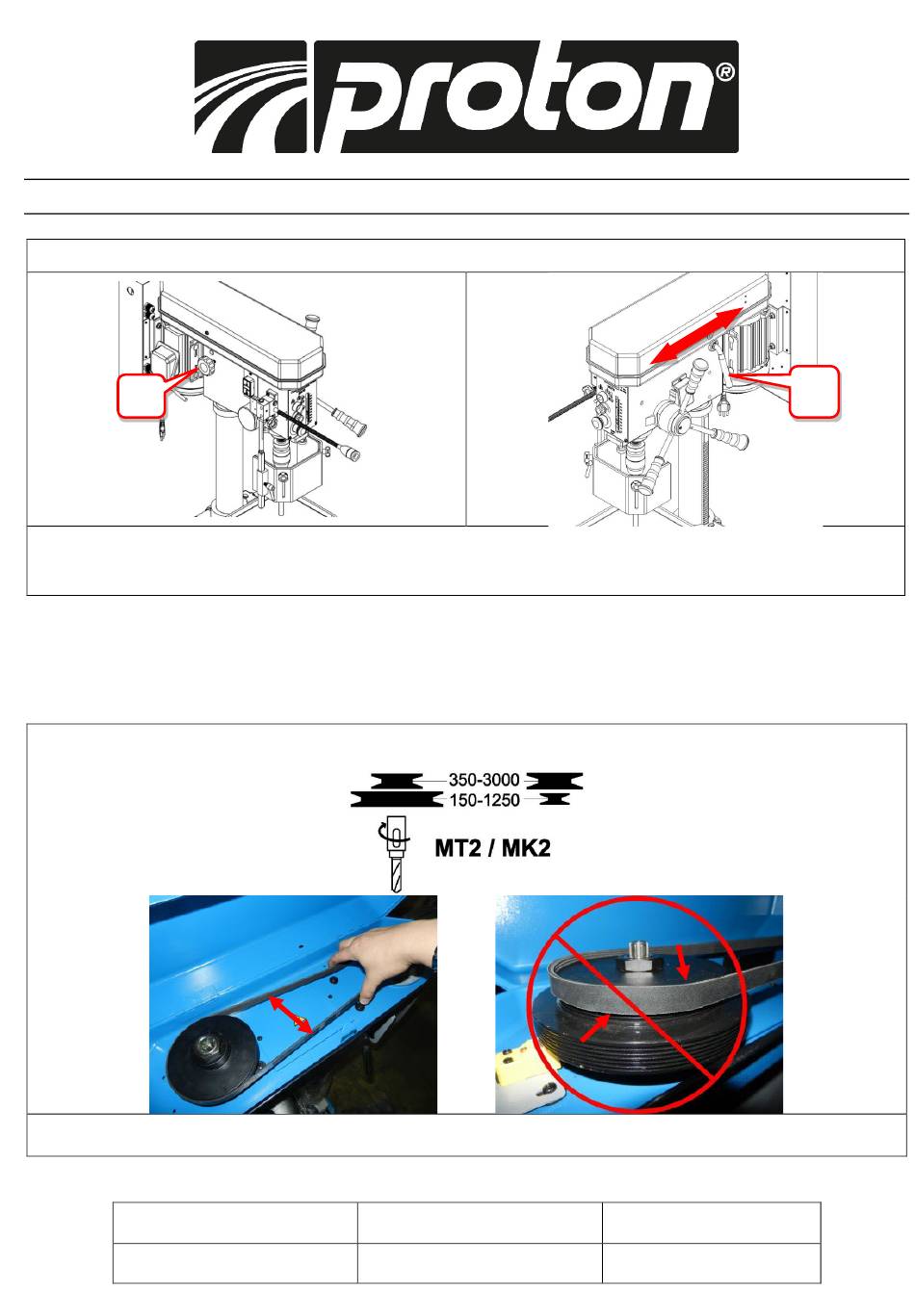 proton®

350-3000
150-1250

MT2 / MK2