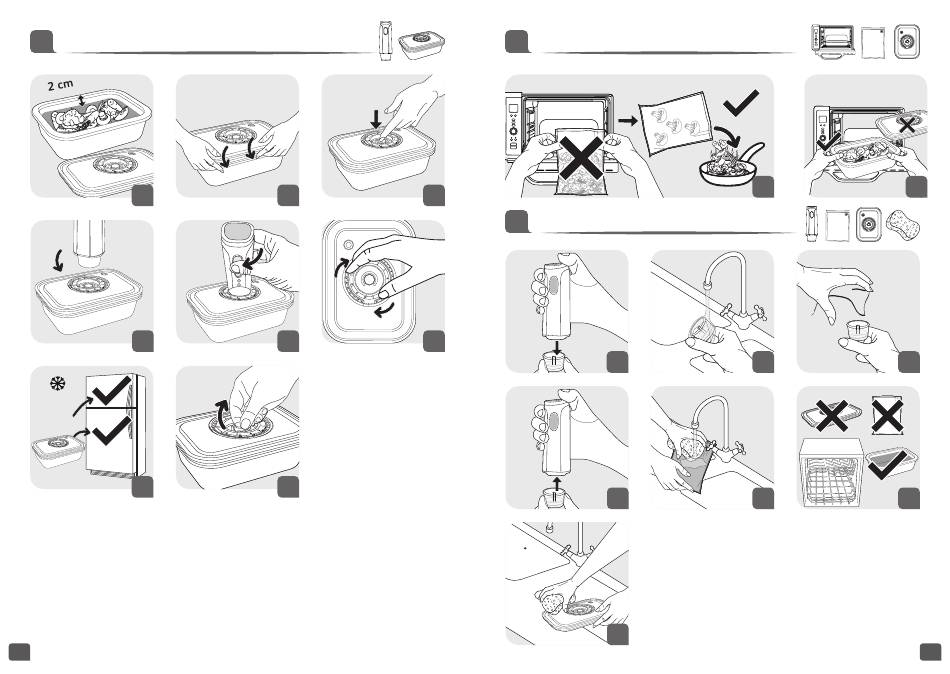 2 cm