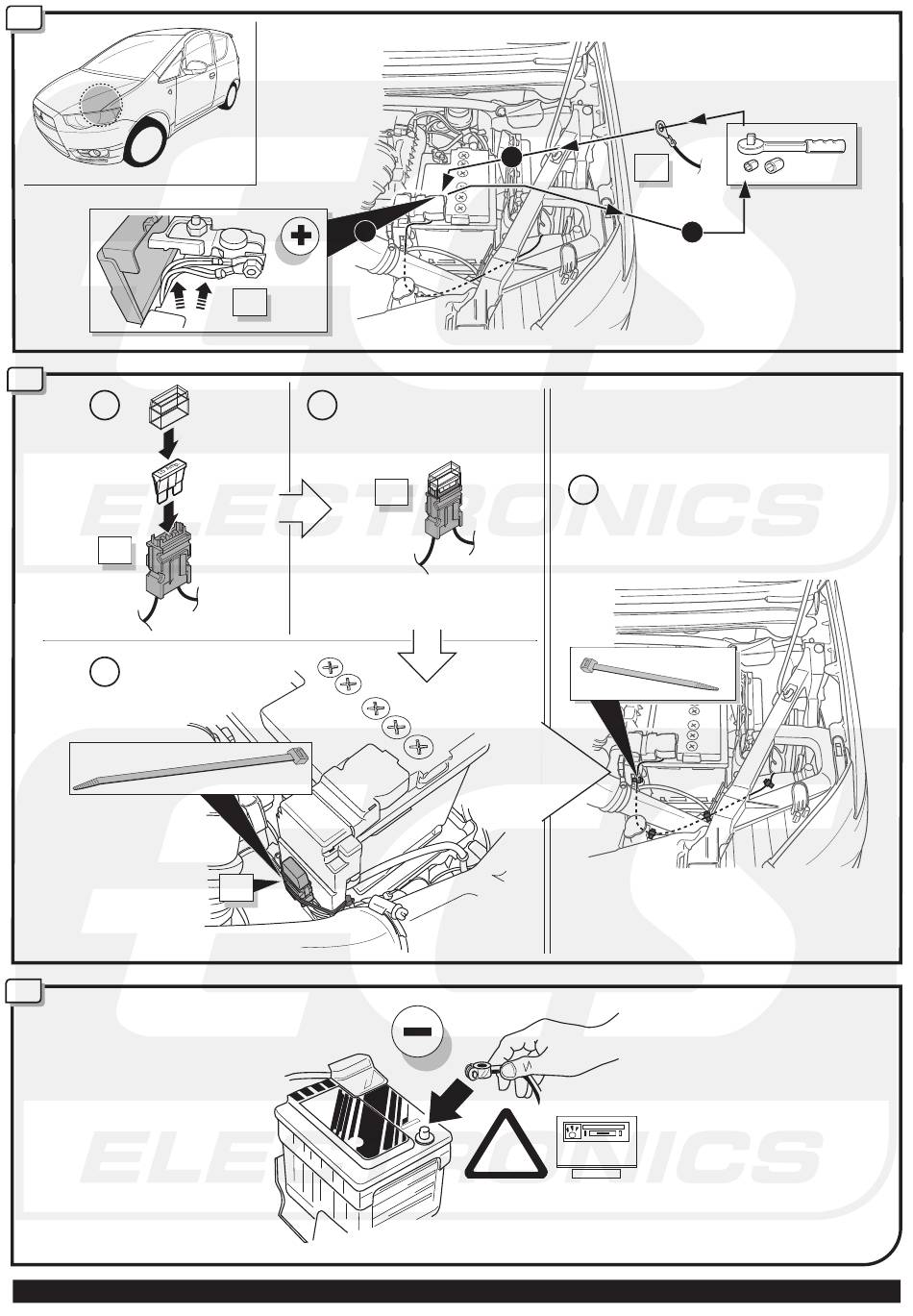 ELECTRONICS

ELECTRONICS