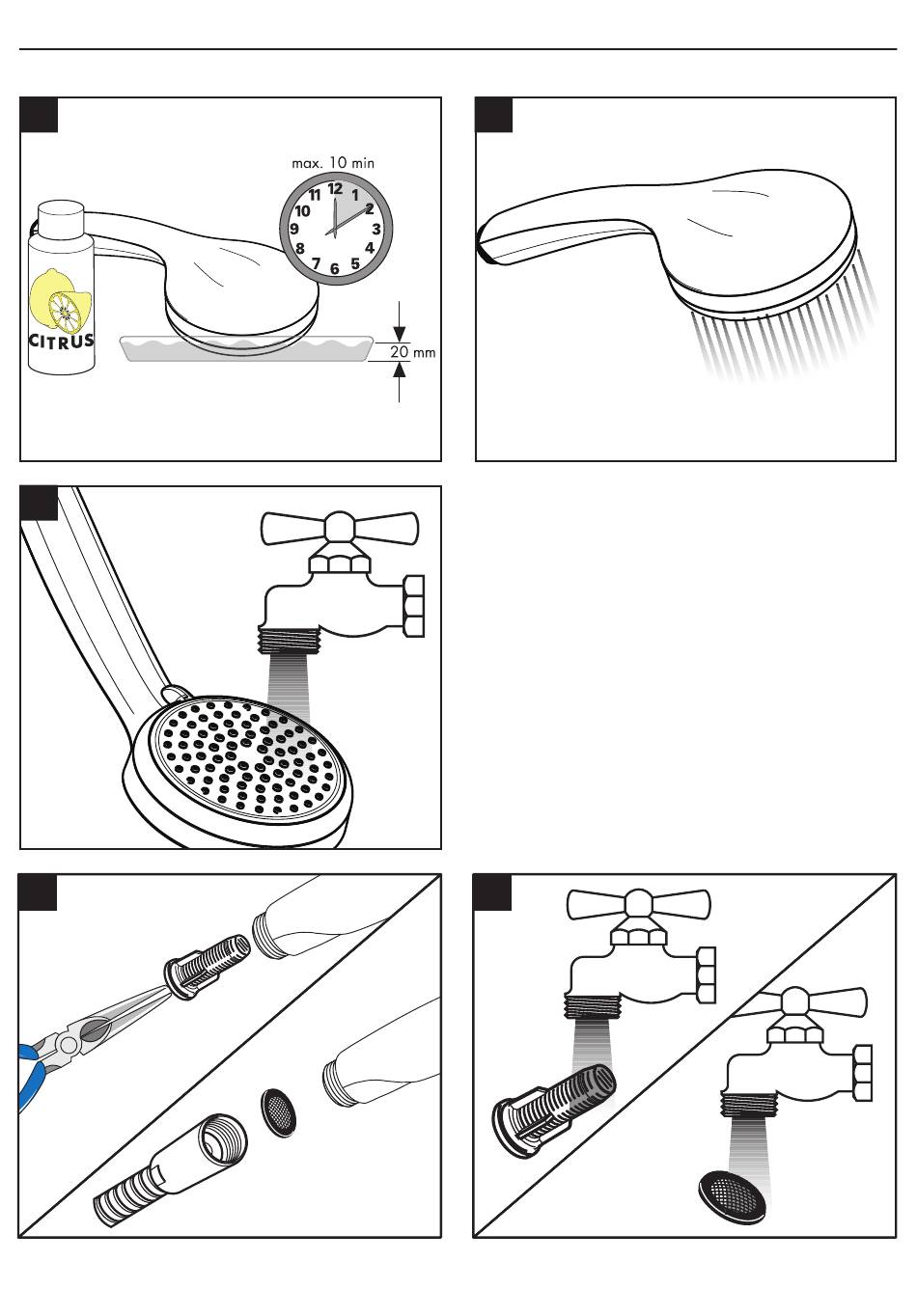 max. 10 min

12
1
2
3
4
5
6
7
8
9
10
11

CITRUS

20 mm