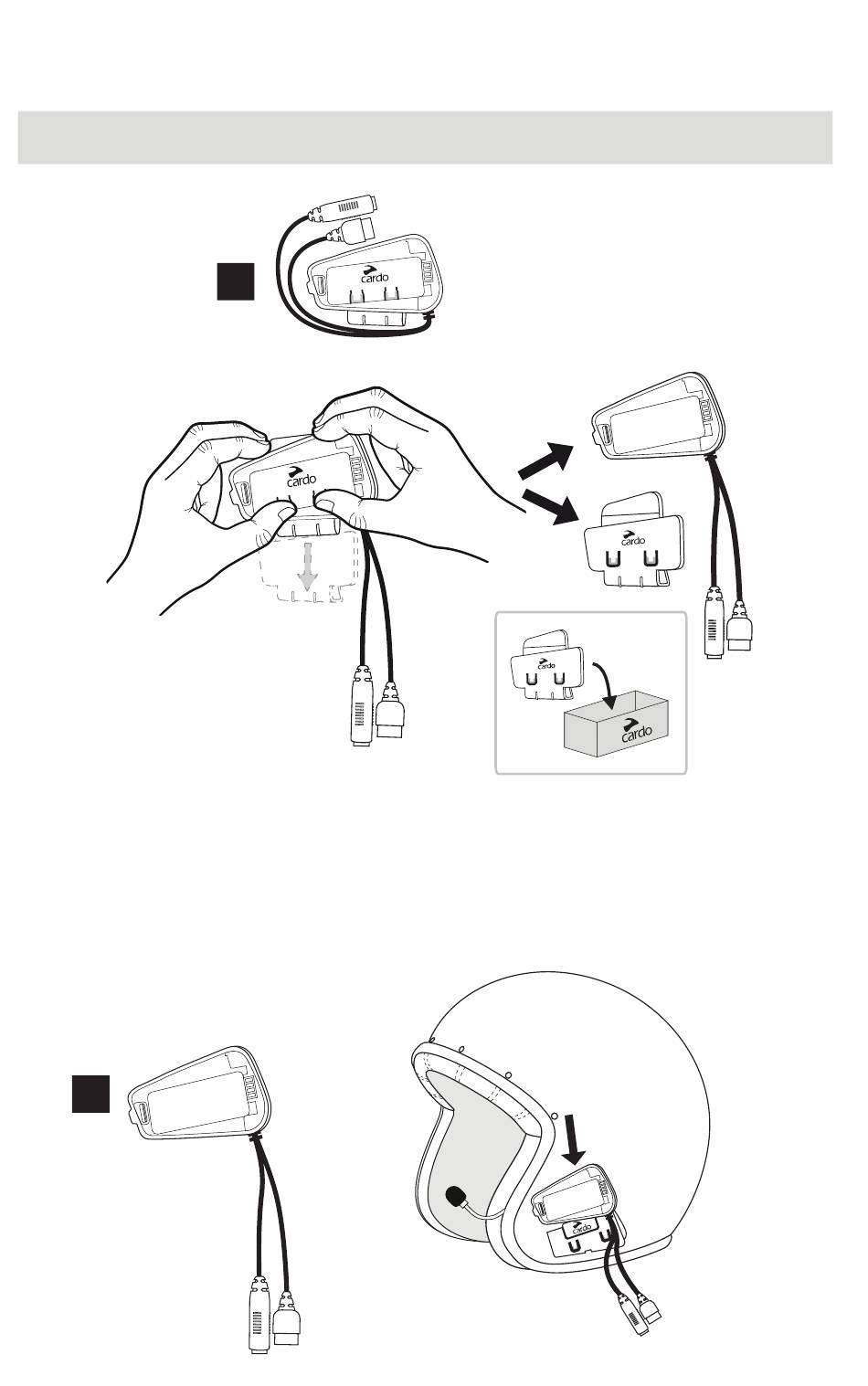 cardo

cardo

cardo

cardo

cardo

cardo