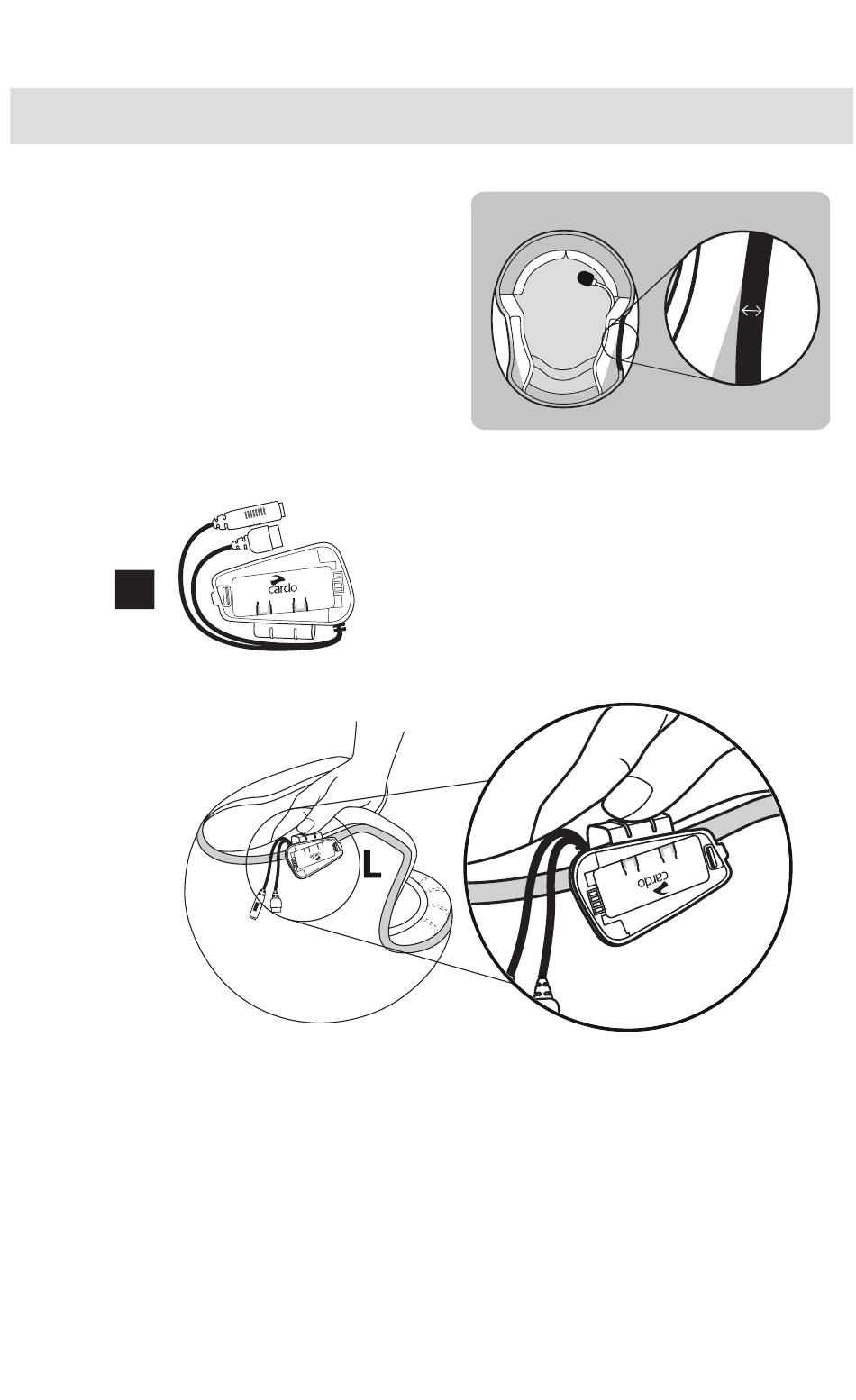 cardo

L

cardo