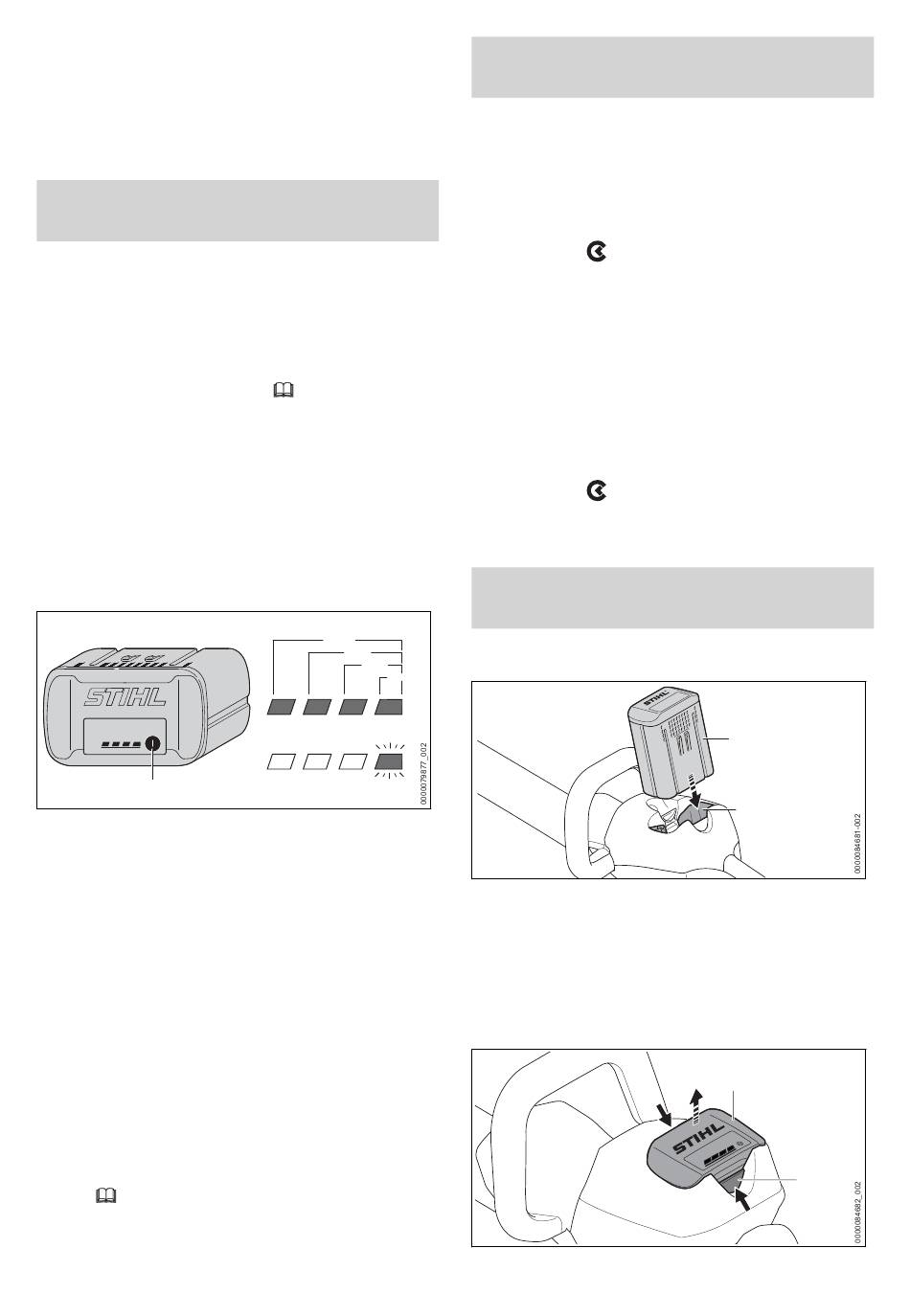 STIHL

0000079877_002

STIHL

0000084681-002

STIHL

0000084682_002