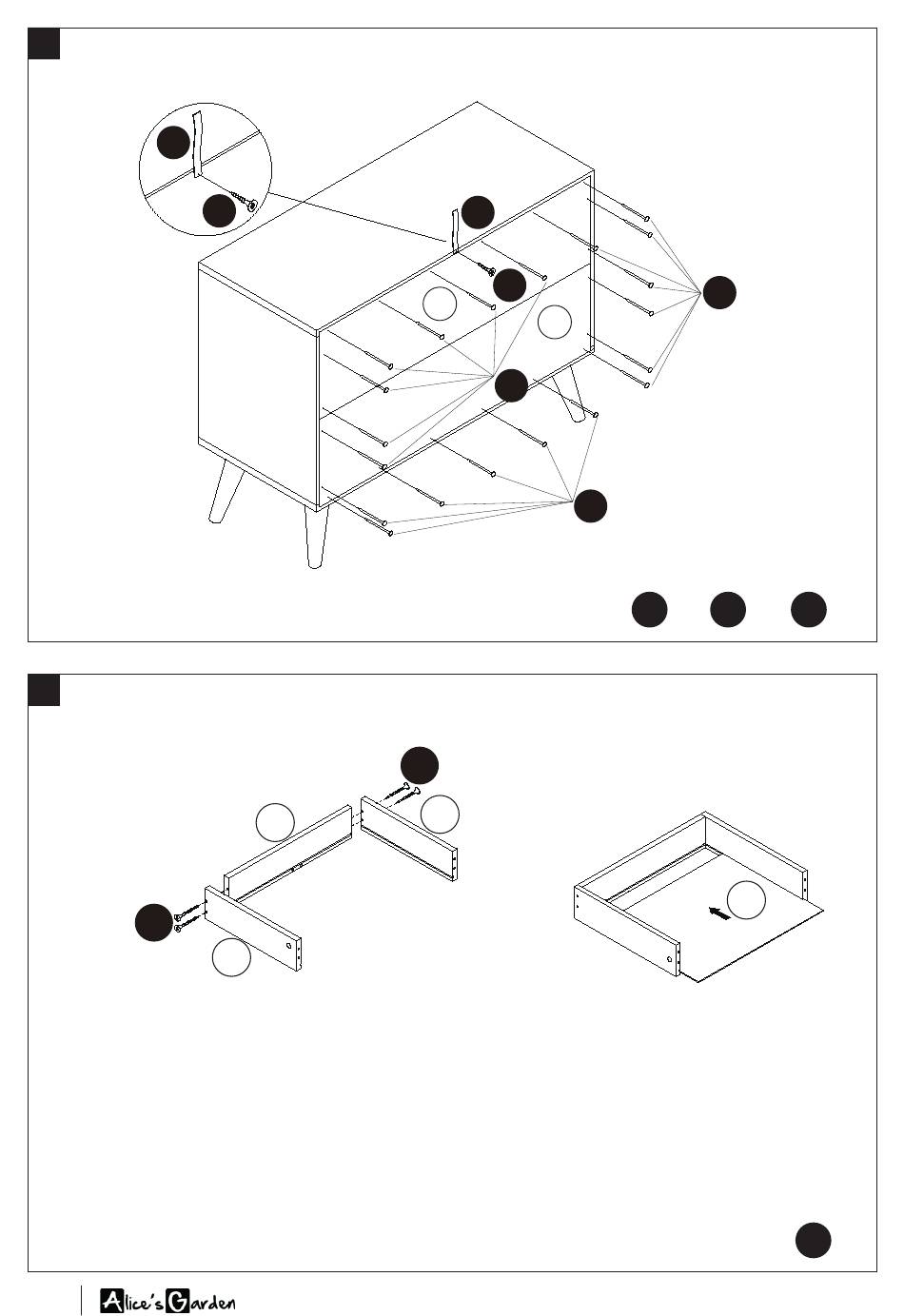 Alice's Garden