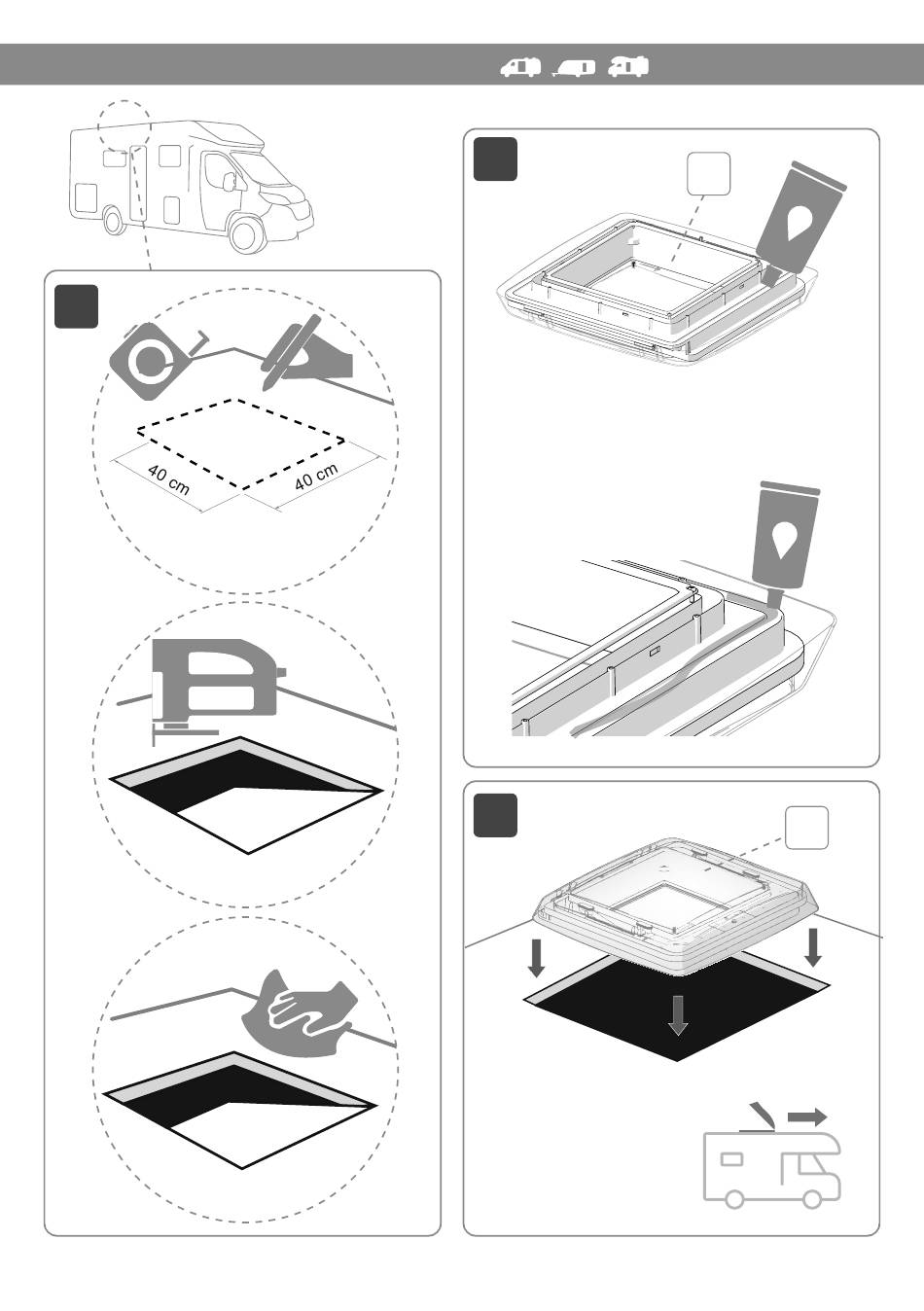 40 cm

40 cm