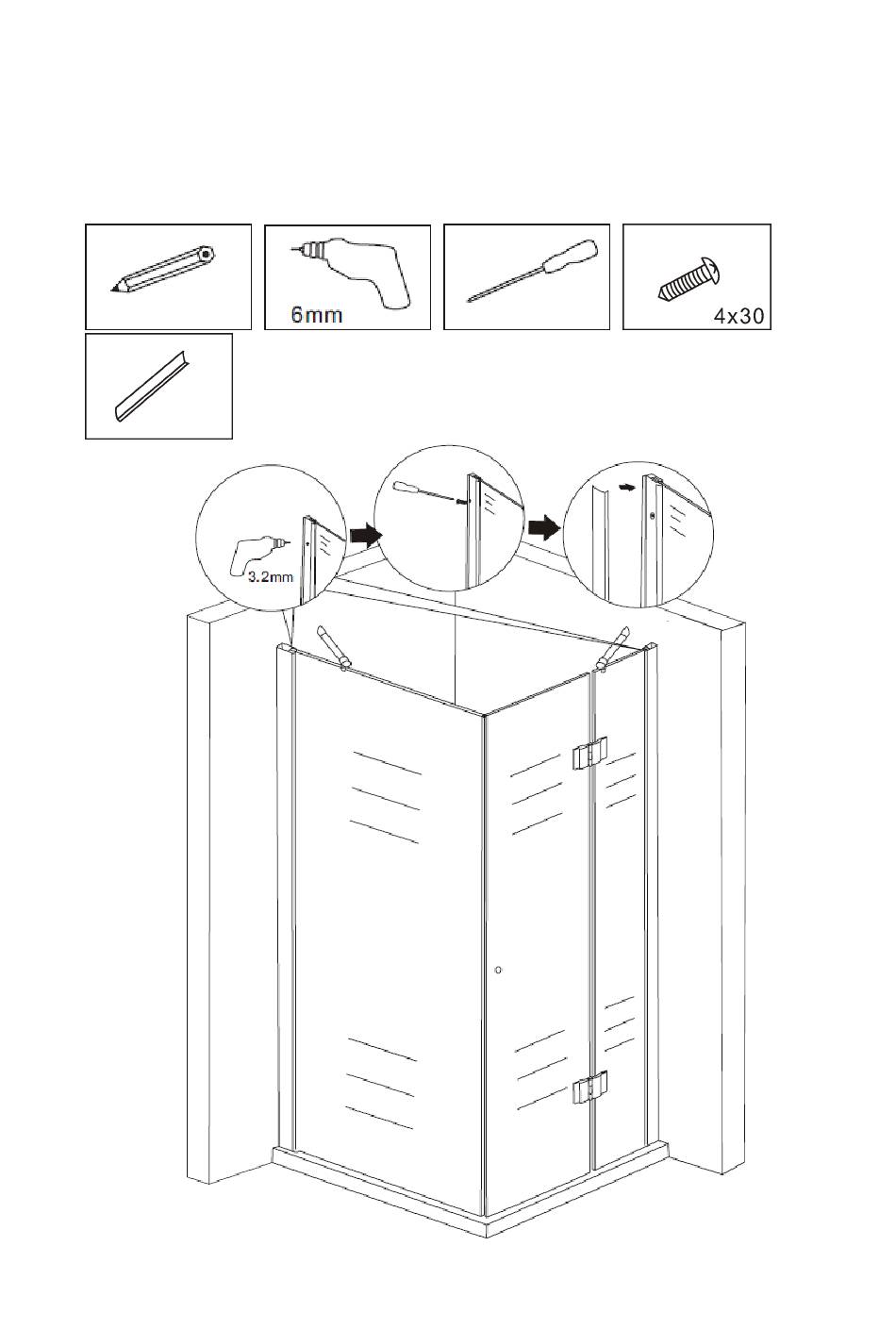 6mm

4x30

3.2mm