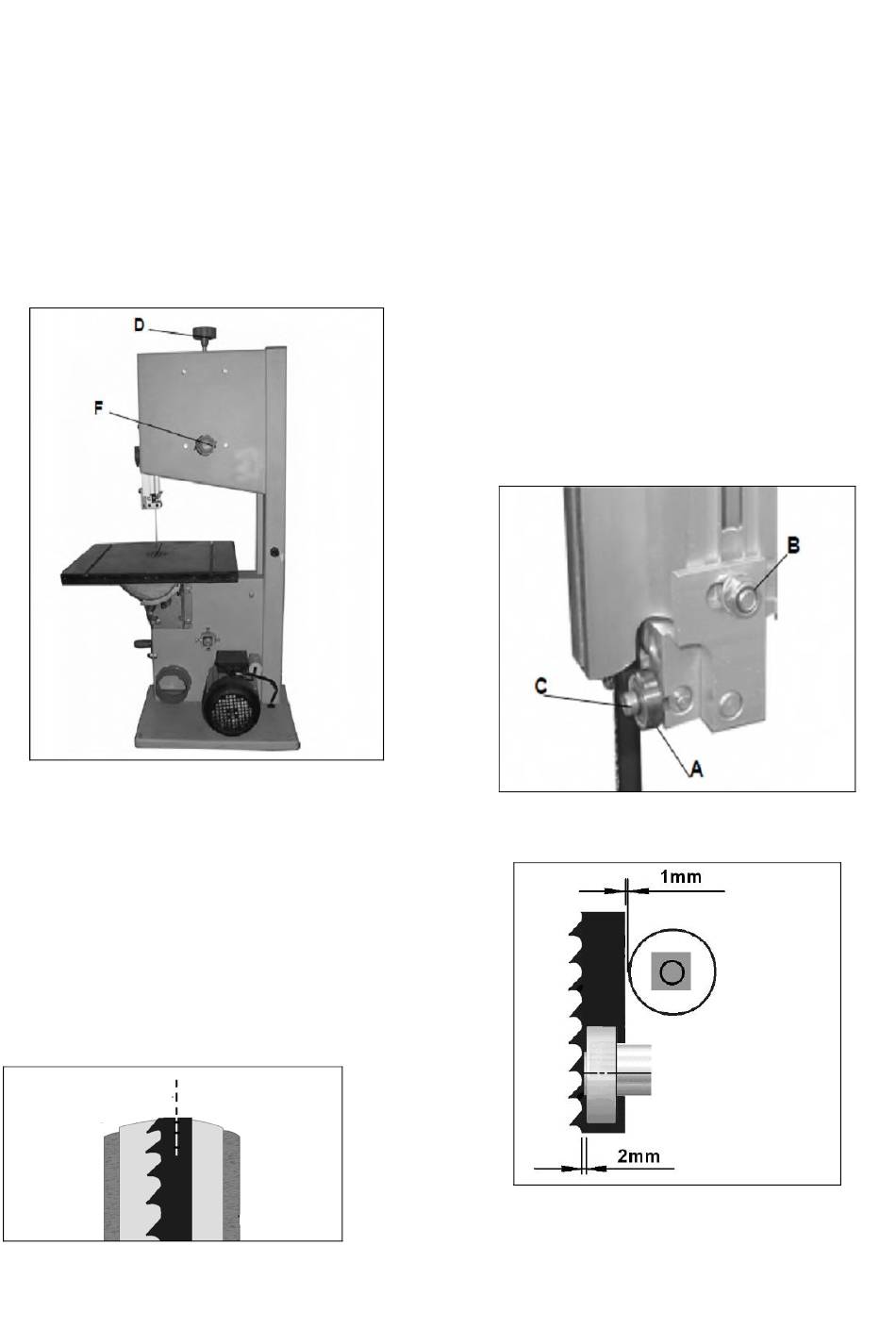 D

F

B

C

A

1mm

2mm