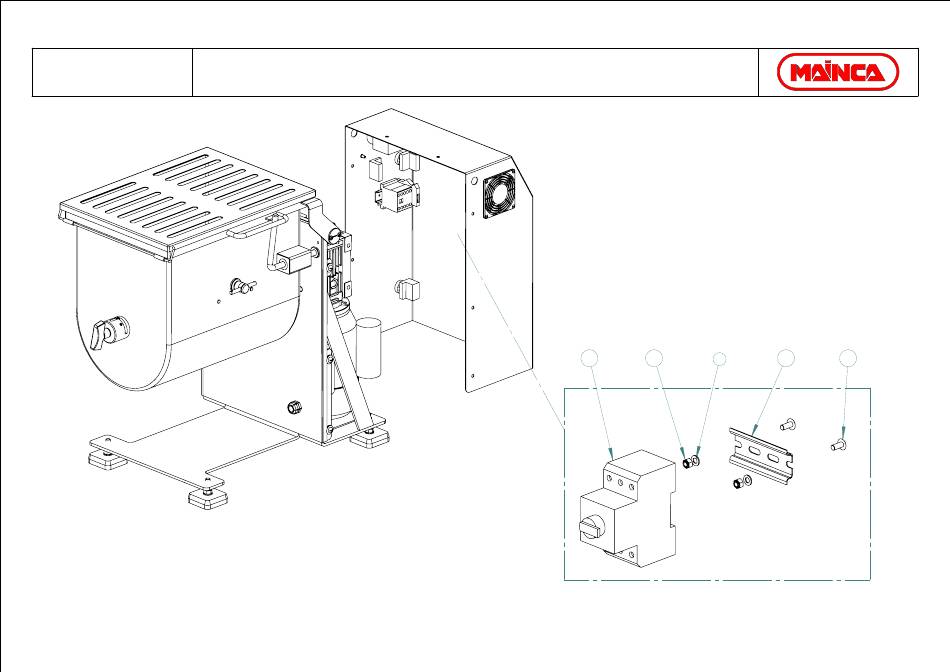 MAINCA