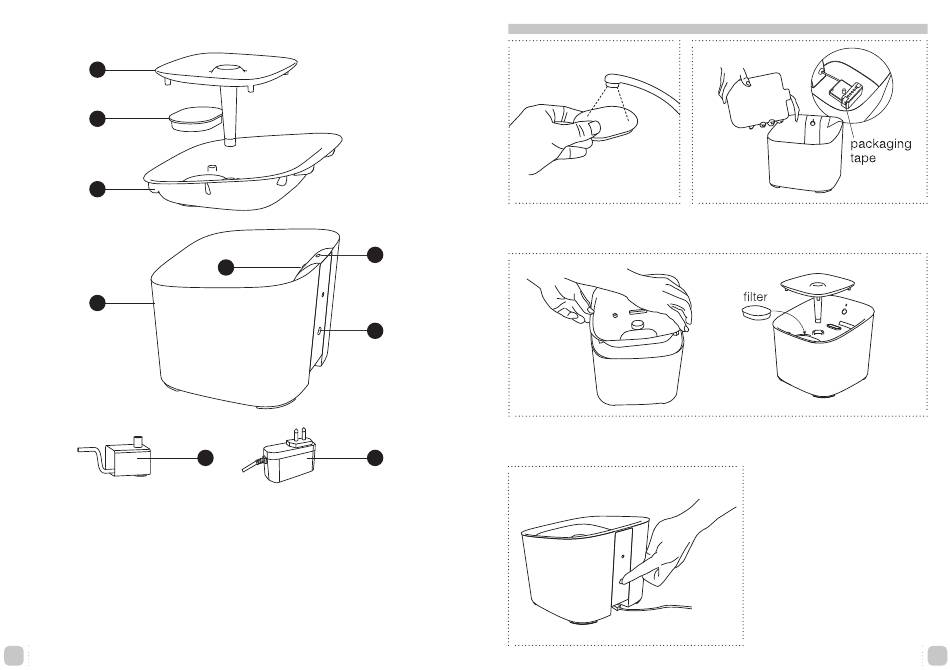 packaging tape

filter