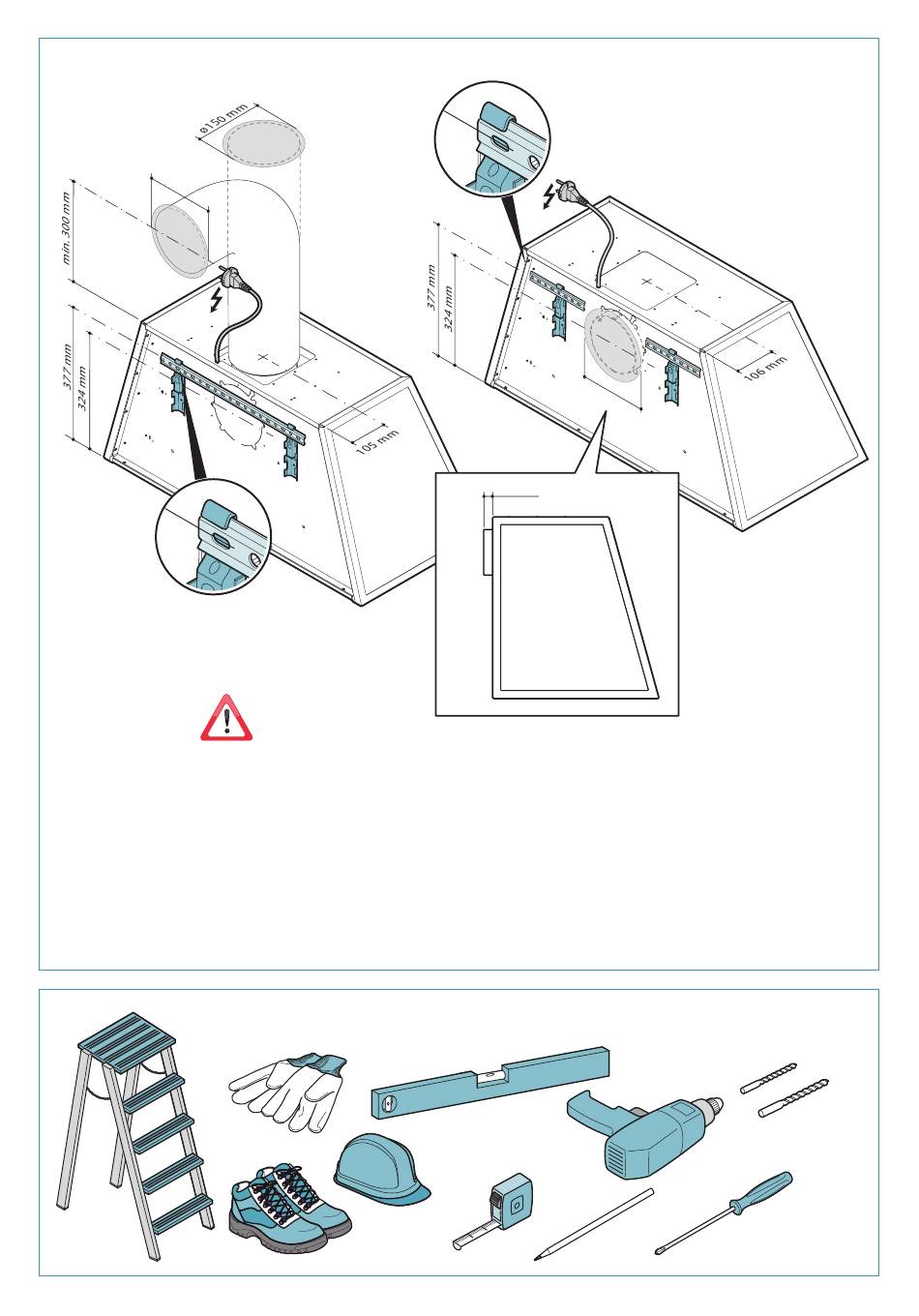 ø150 mm

min. 300 mm

377 mm

324 mm

105 mm

377 mm

324 mm

106 mm