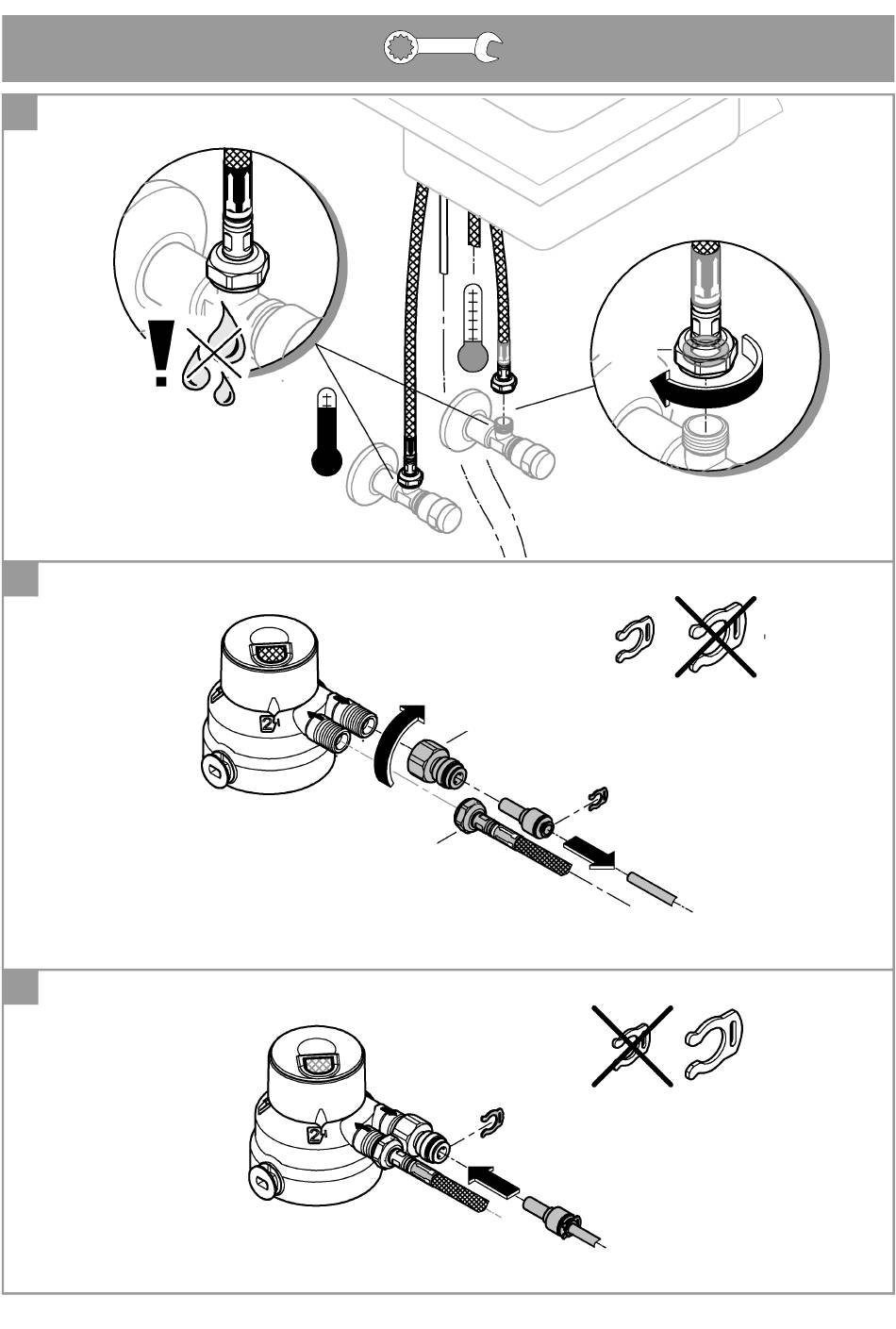 2
2