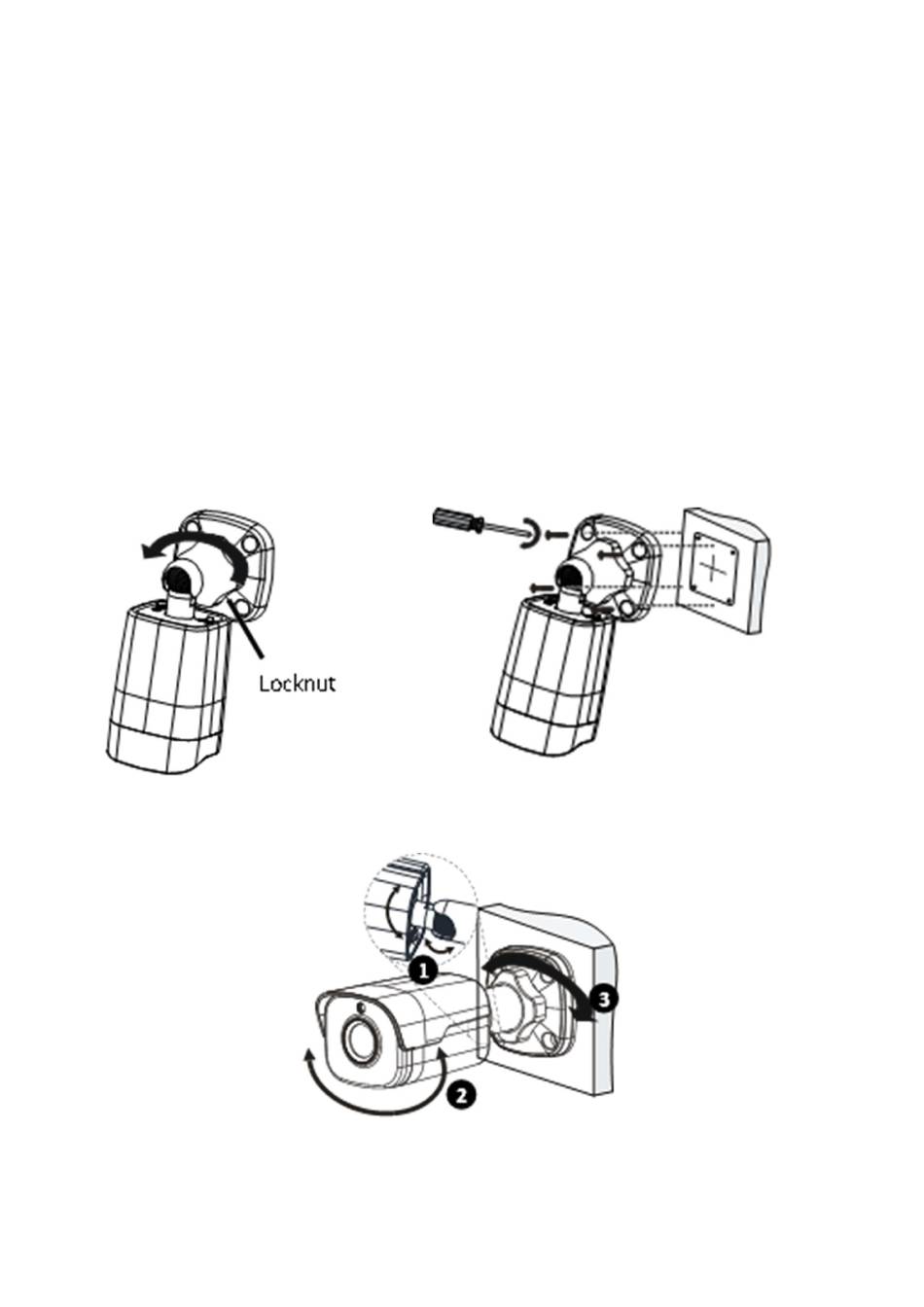 Locknut

1

3

2