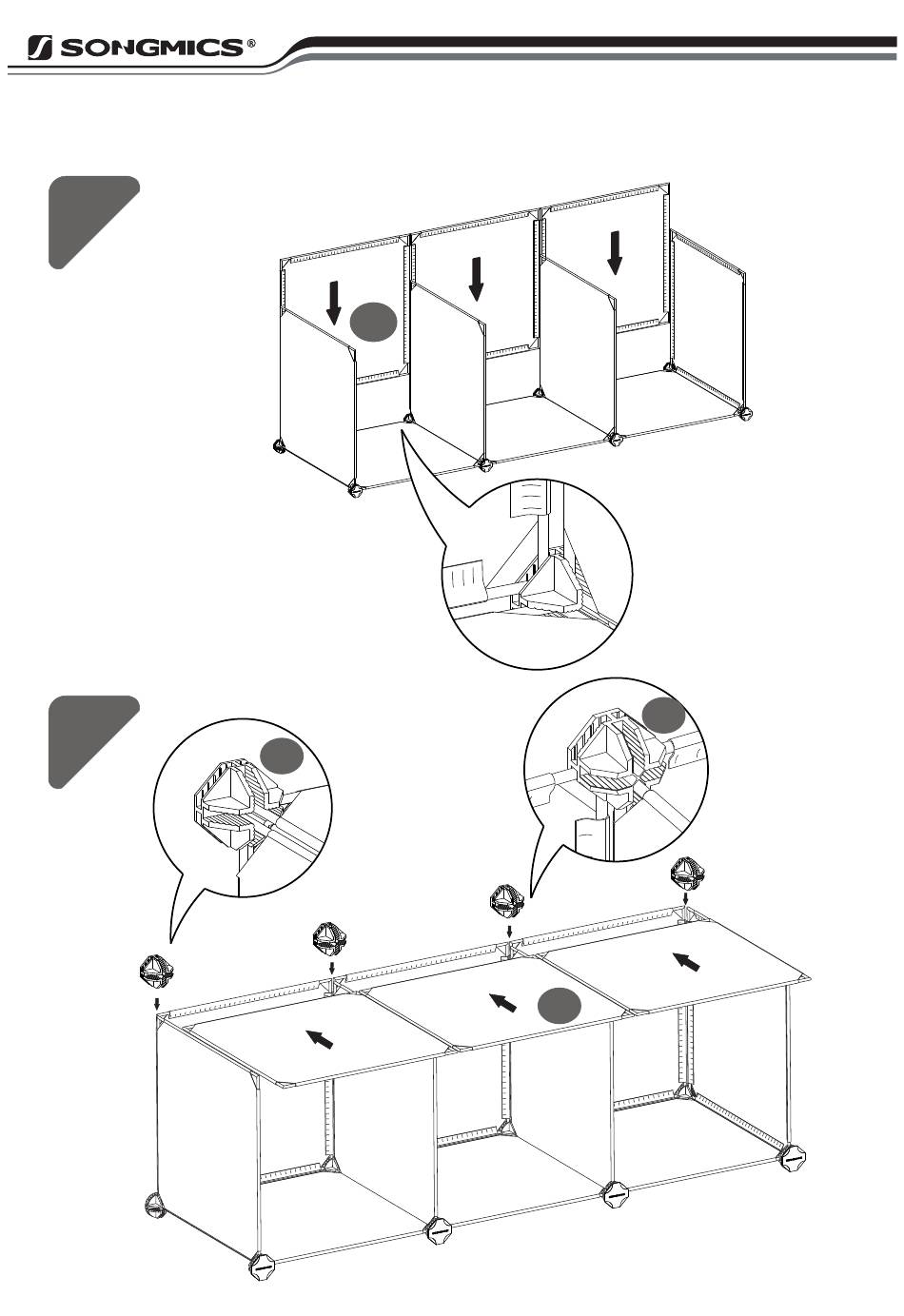 SONGMICS®