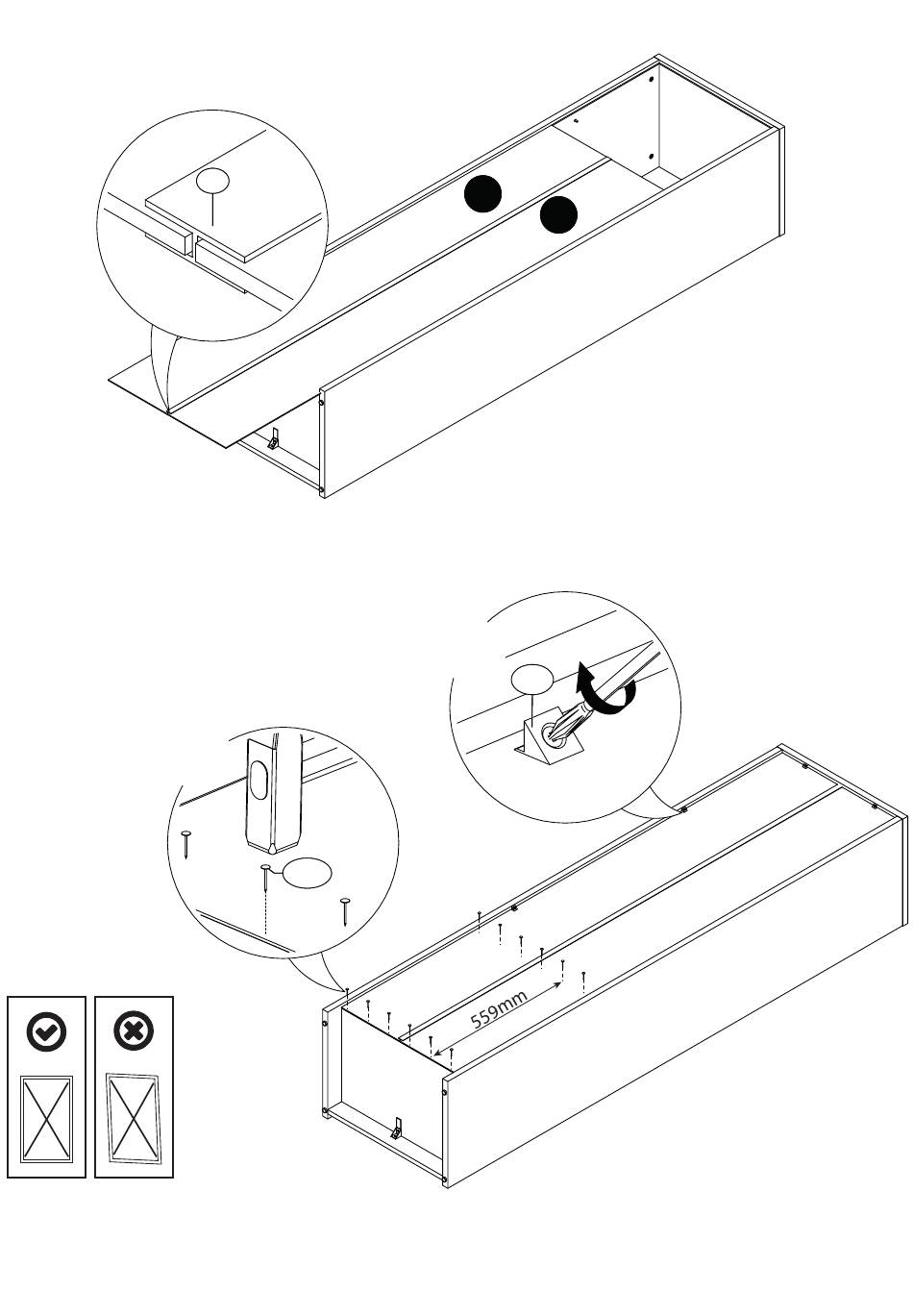 559mm