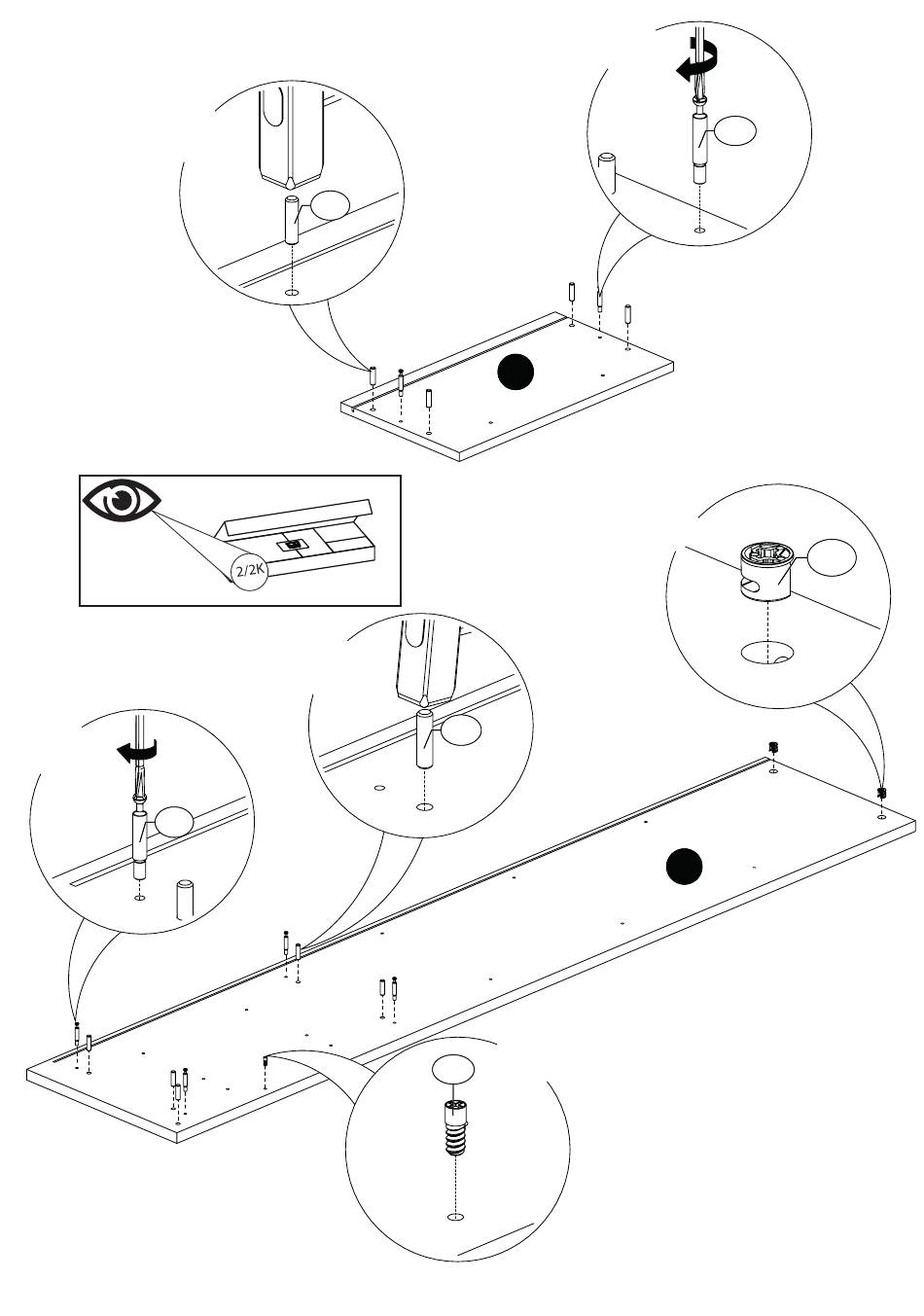 2/2K