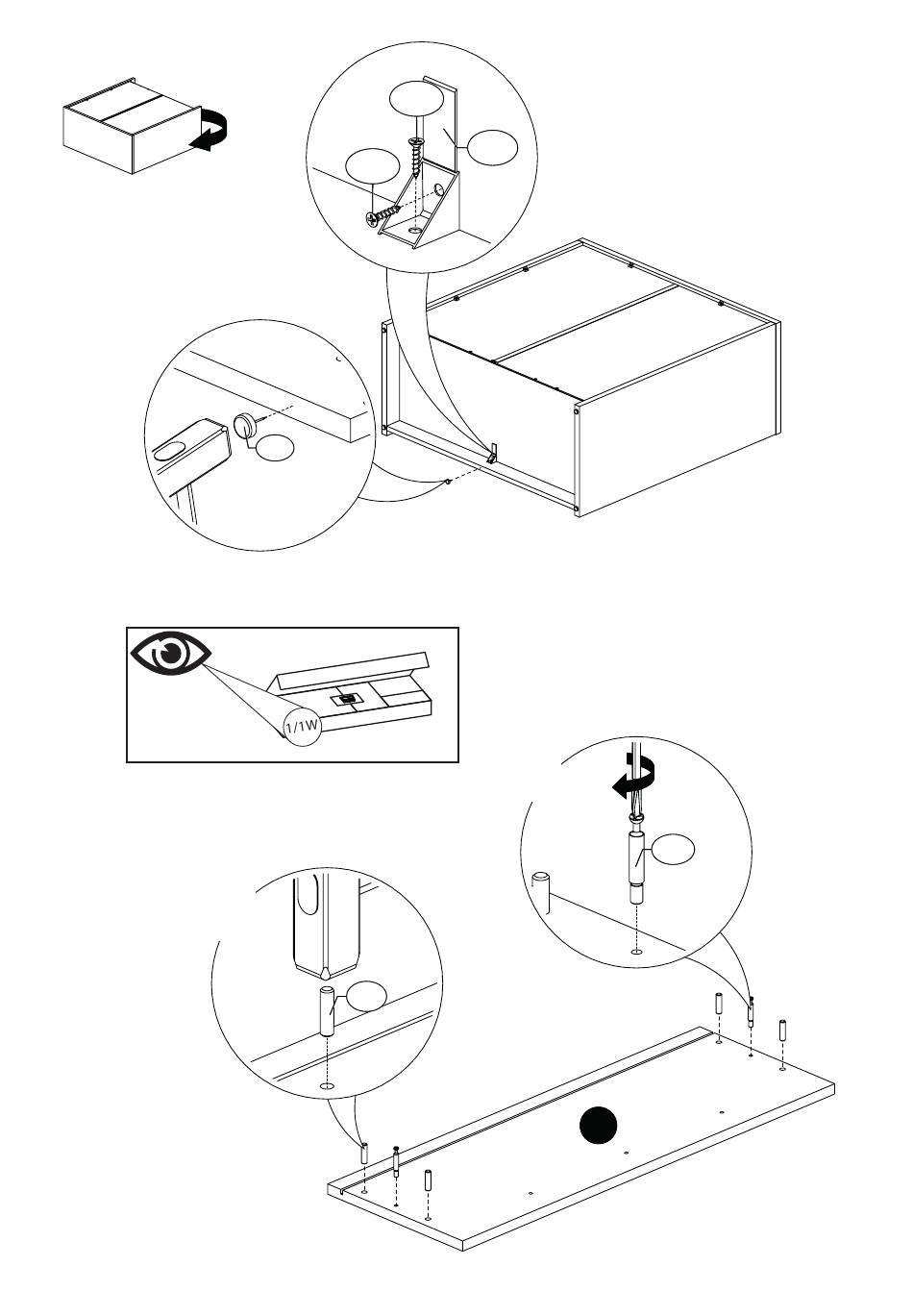 1/1W