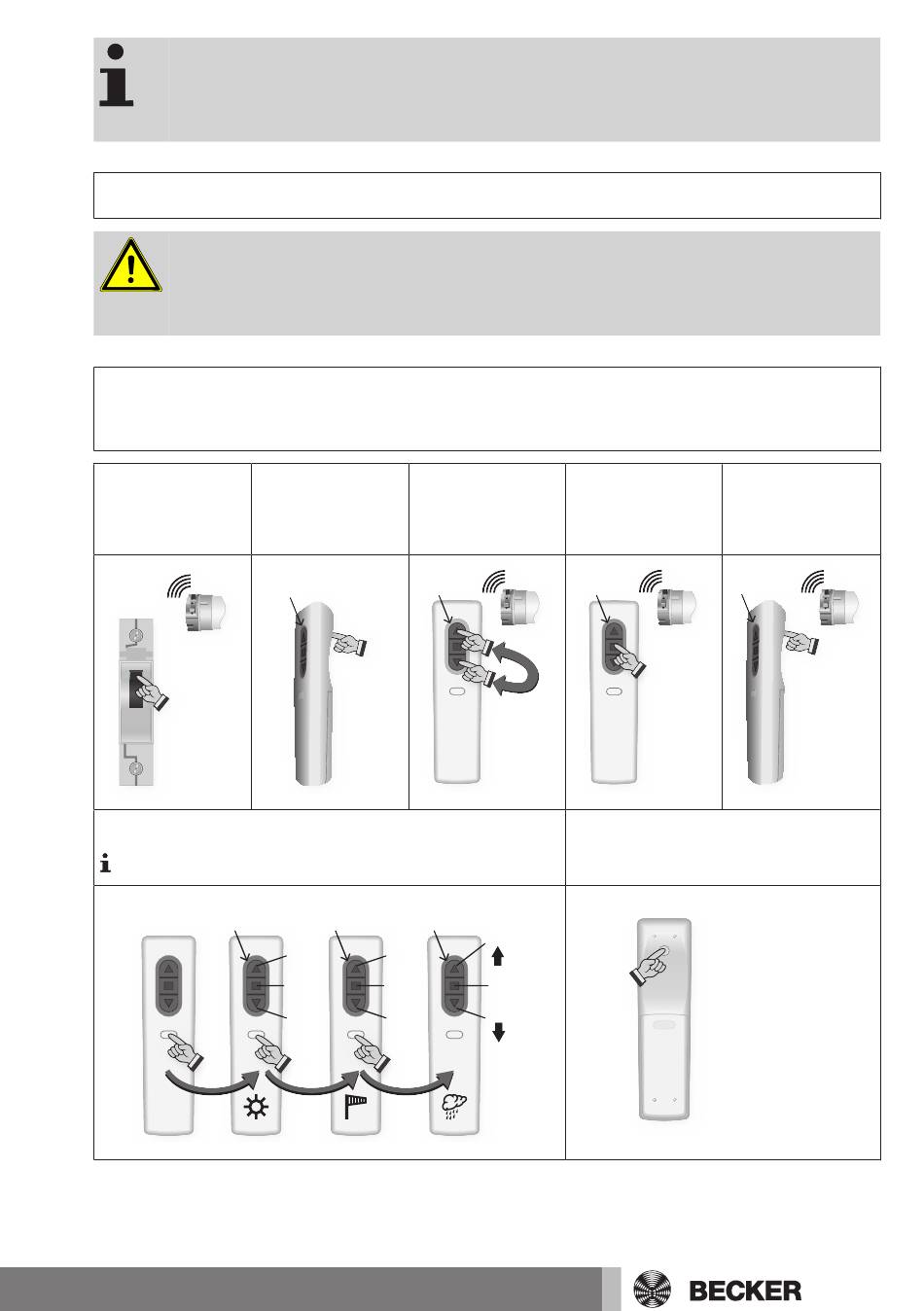 BECKER