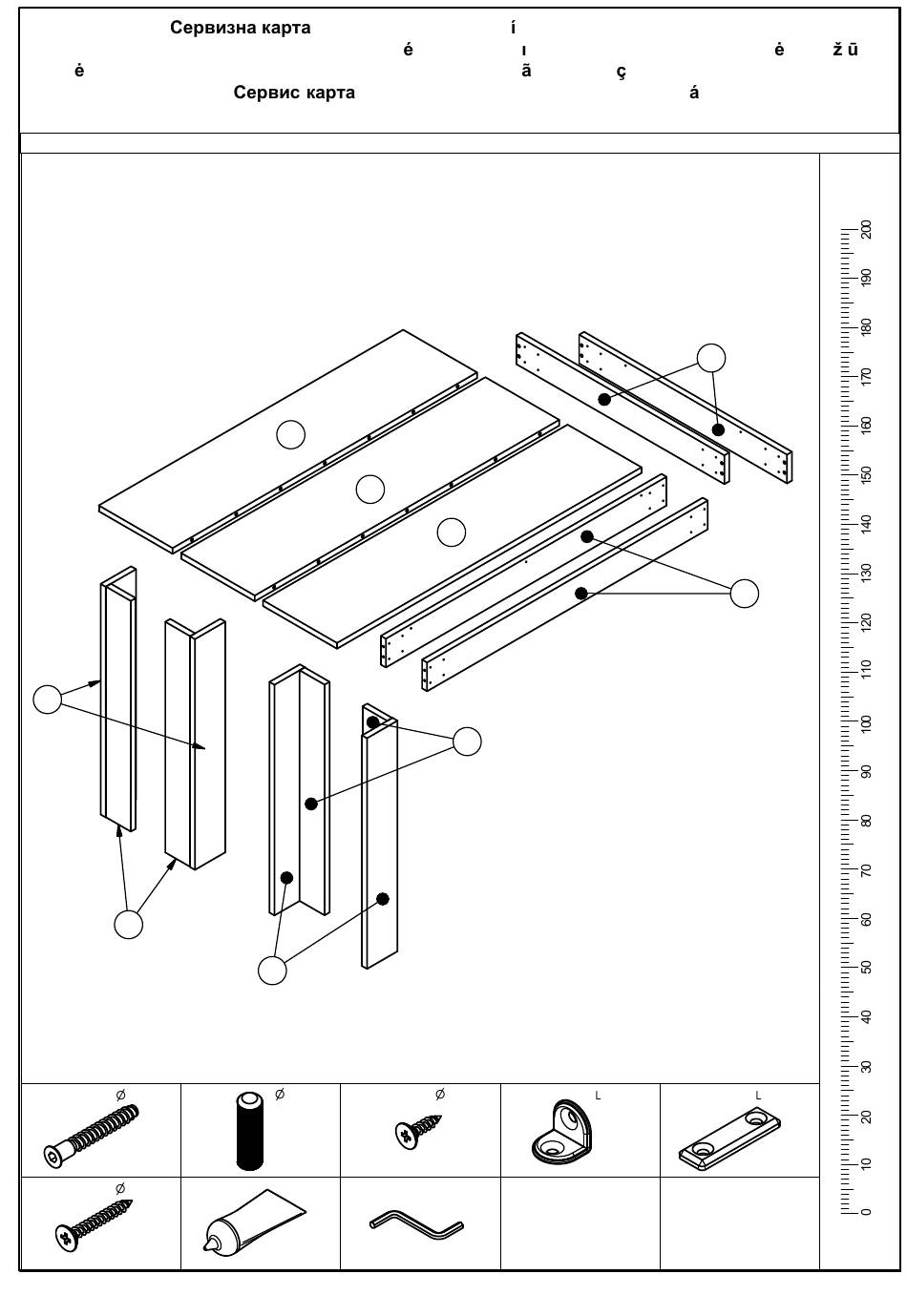 Сервизна карта í
é ı ė ž ū
ė ã ç
Сервис карта á

200
190
180
170
160
150
140
130
120
110
100
90
80
70
60
50
40
30
20
10
0

| Ø | Ø | Ø | L | L |
|---|---|---|---|---|
| Ø | | | | |