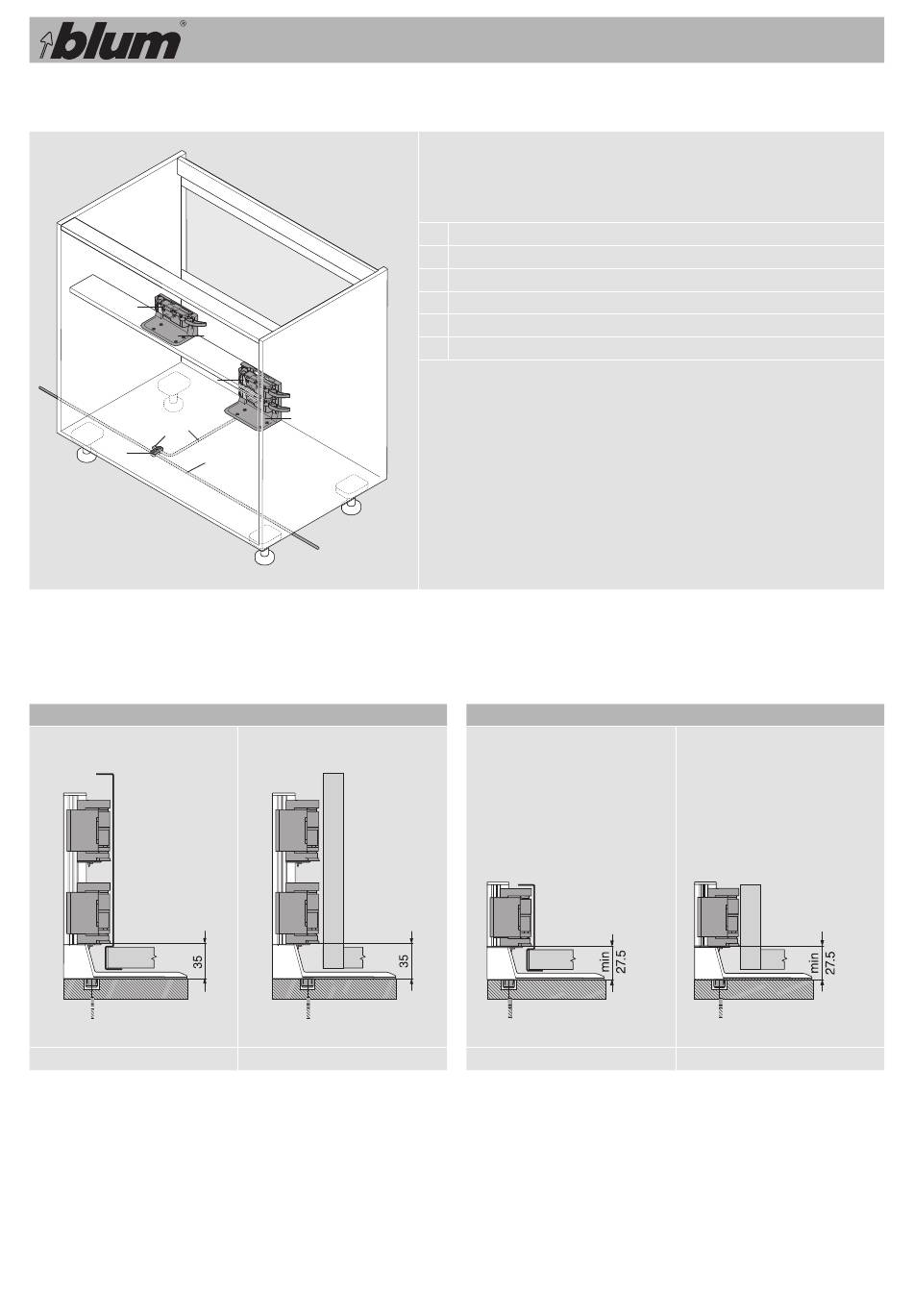 blum®

35

35

min
27.5

min
27.5