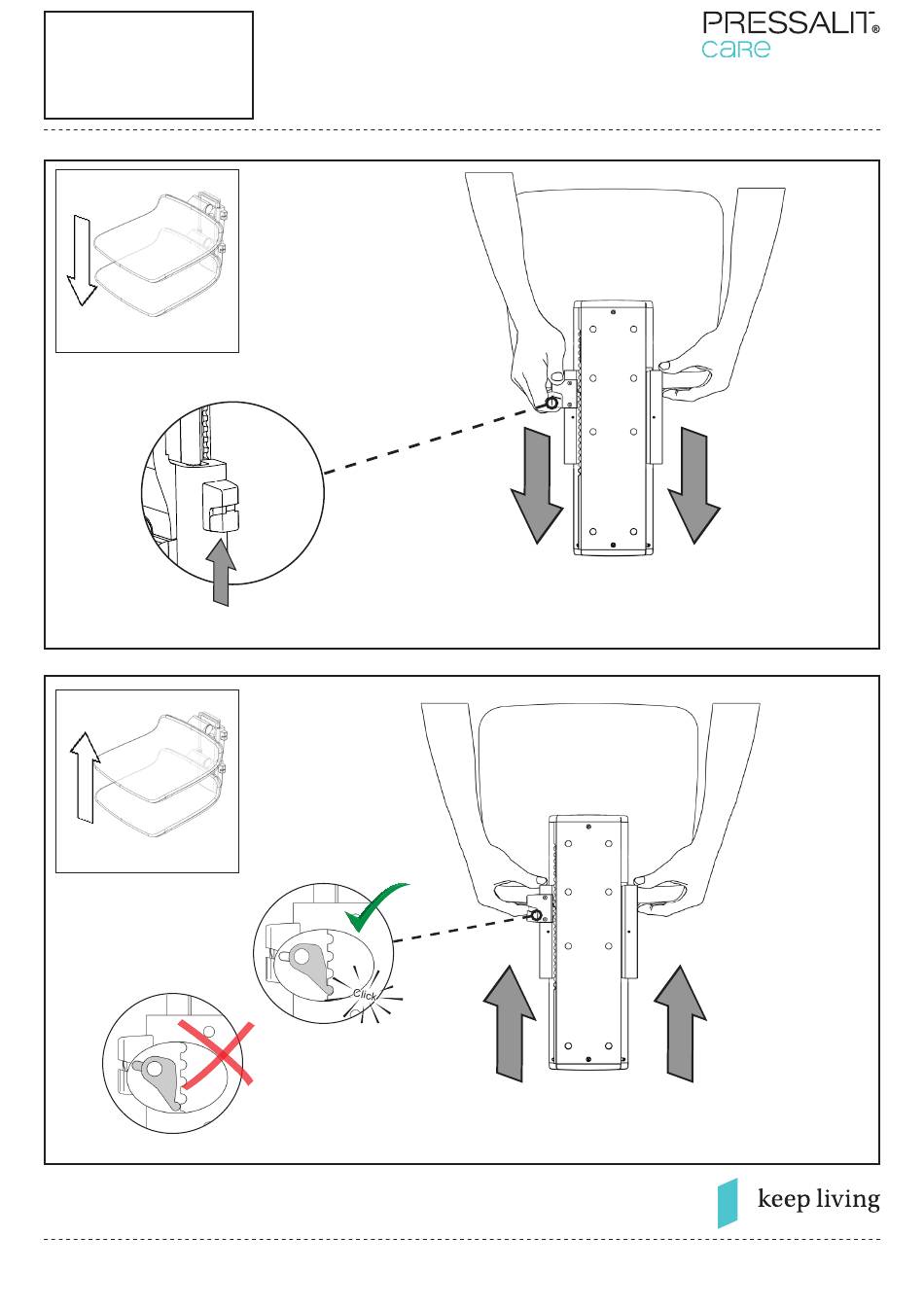 PRESSALIT®
care

Click

keep living