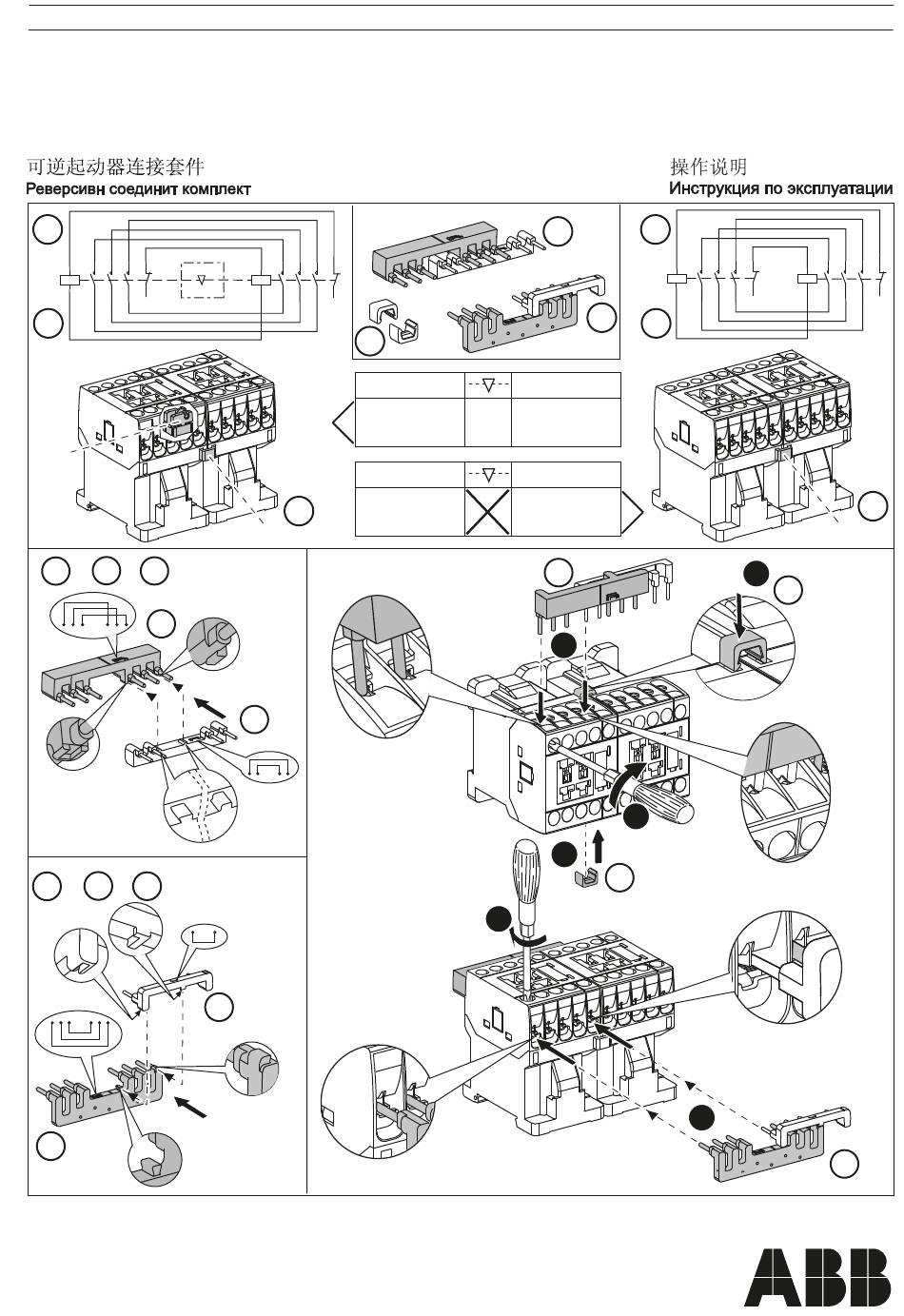 可逆起动器连接套件
Реверсивн соединит комплект

操作说明
Инструкция по эксплуатации

ABB