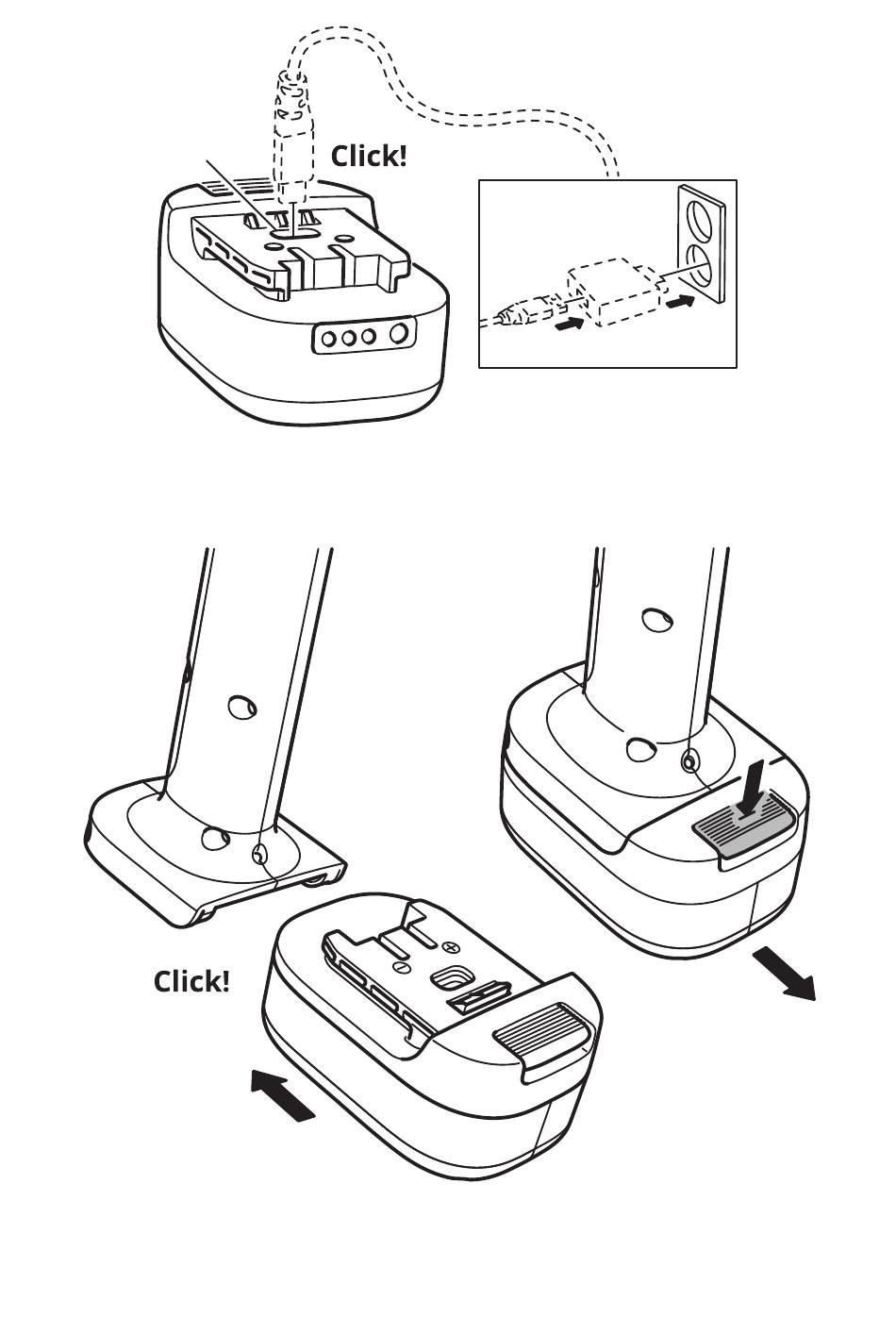 Click!

Click!