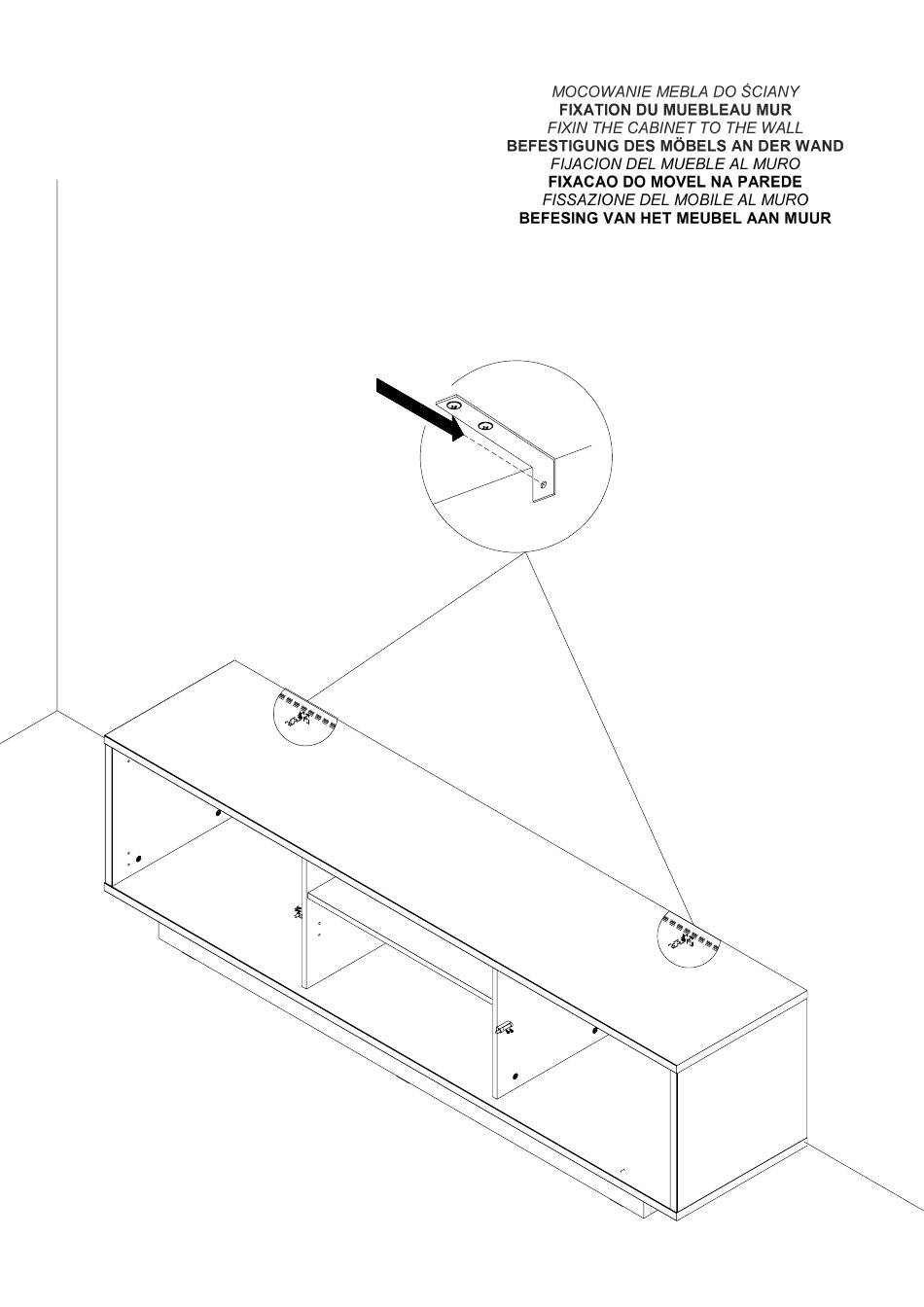 MOCOWANIE MEBLA DO ŚCIANY
FIXATION DU MUEBLEAU MUR
FIXIN THE CABINET TO THE WALL
BEFESTIGUNG DES MÖBELS AN DER WAND
FIJACION DEL MUEBLE AL MURO
FIXACAO DO MOVEL NA PAREDE
FISSAZIONE DEL MOBILE AL MURO
BEFESING VAN HET MEUBEL AAN MUUR