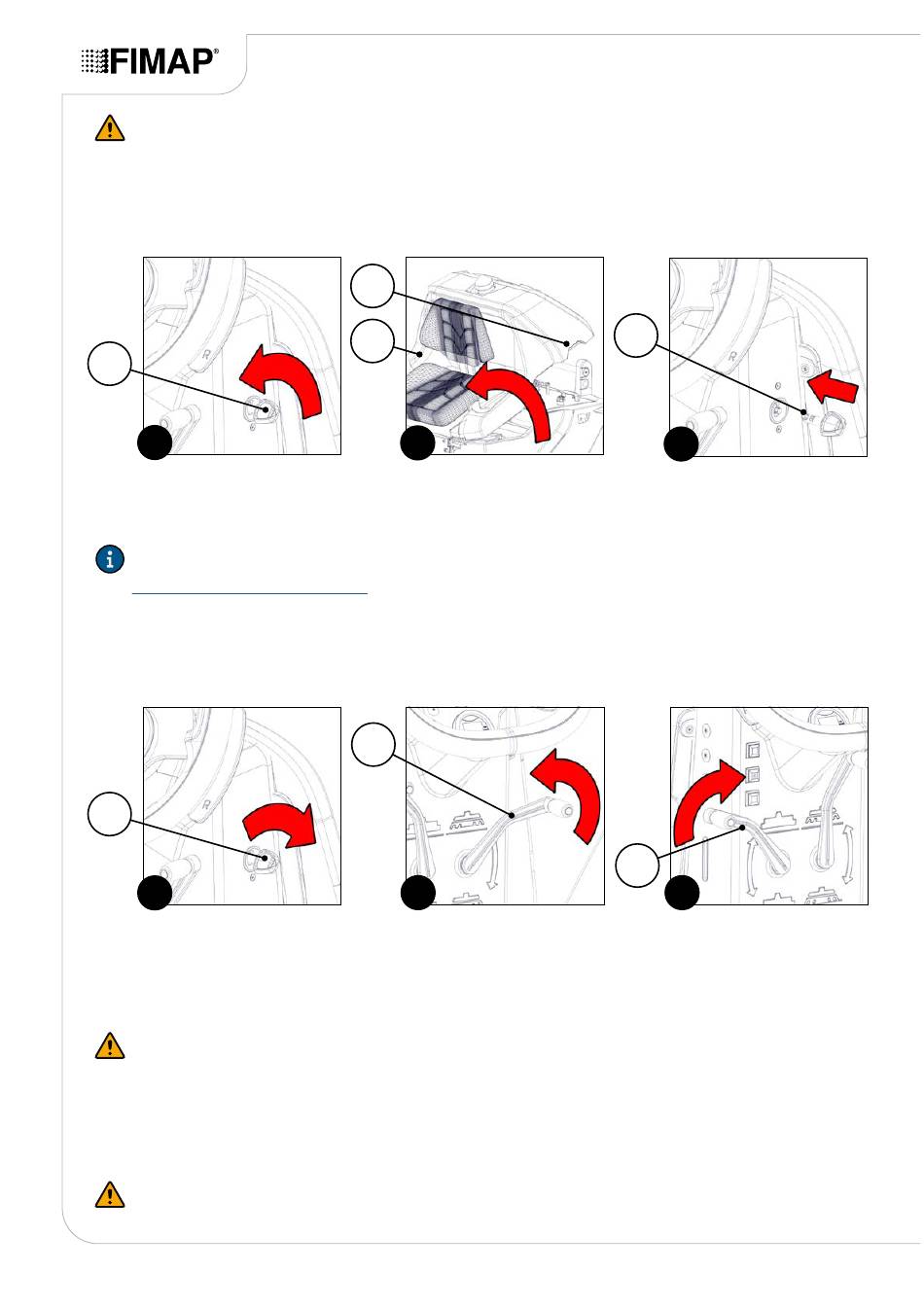 FIMAP®

R

R

R