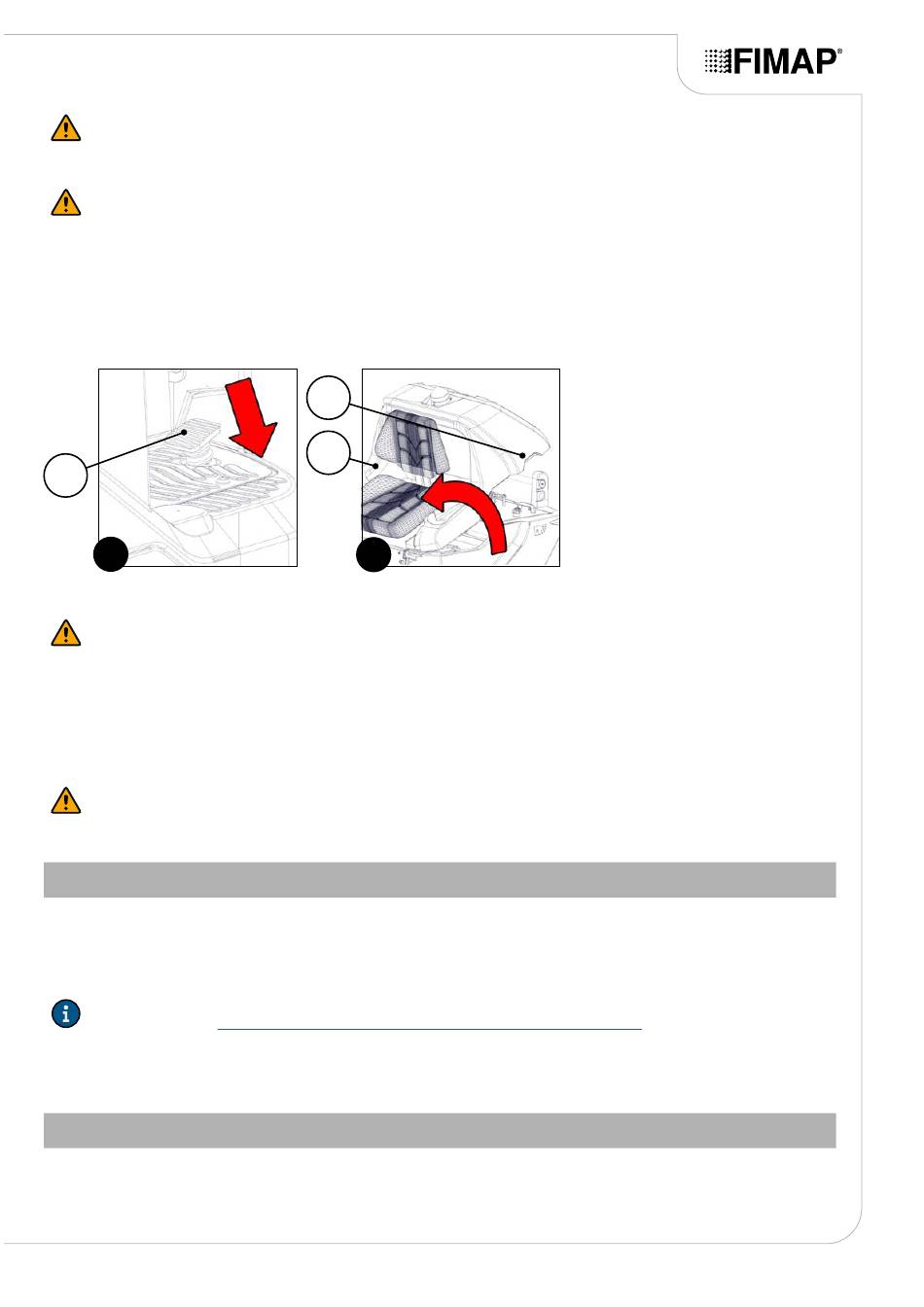 FIMAP®