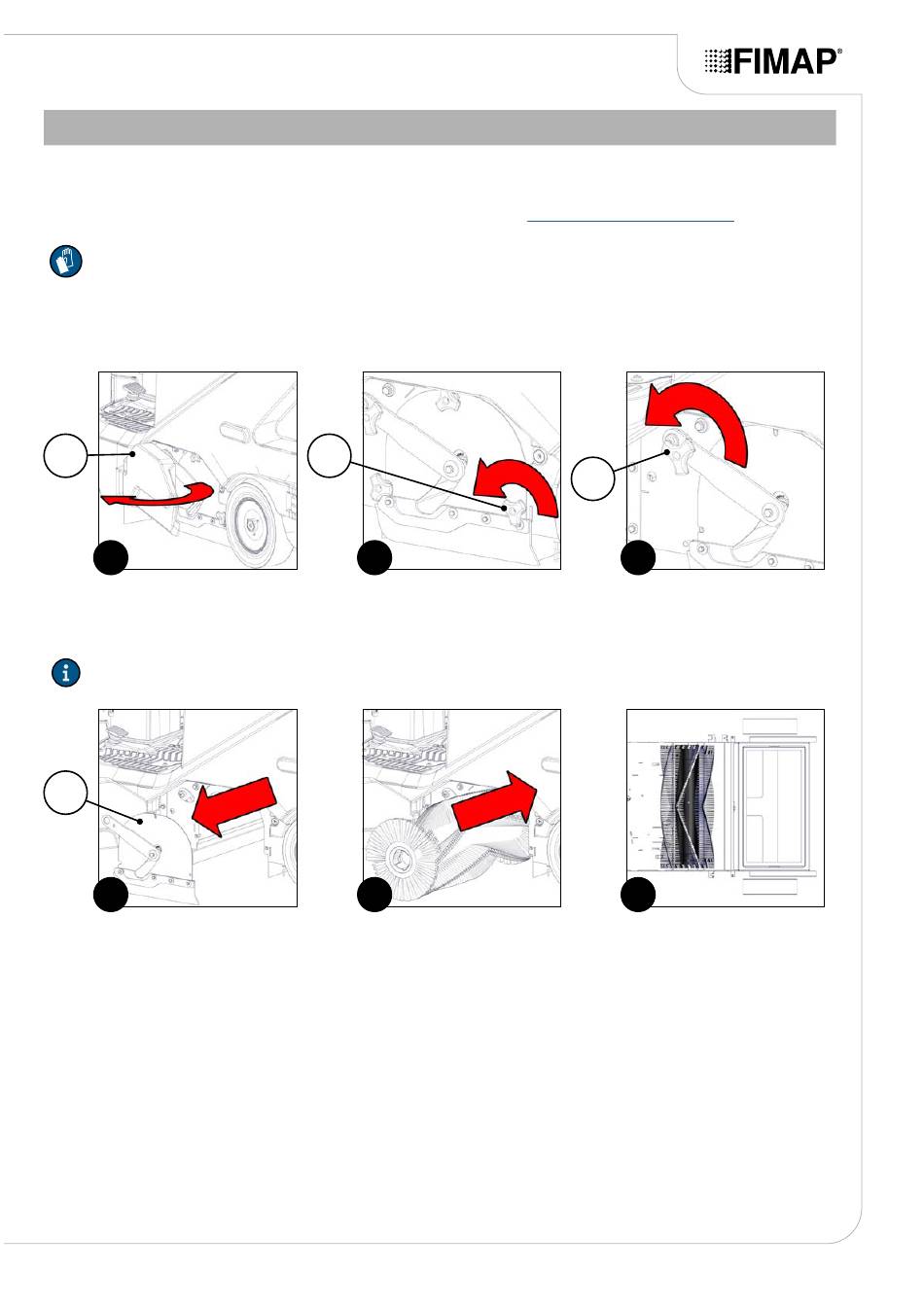 FIMAP®