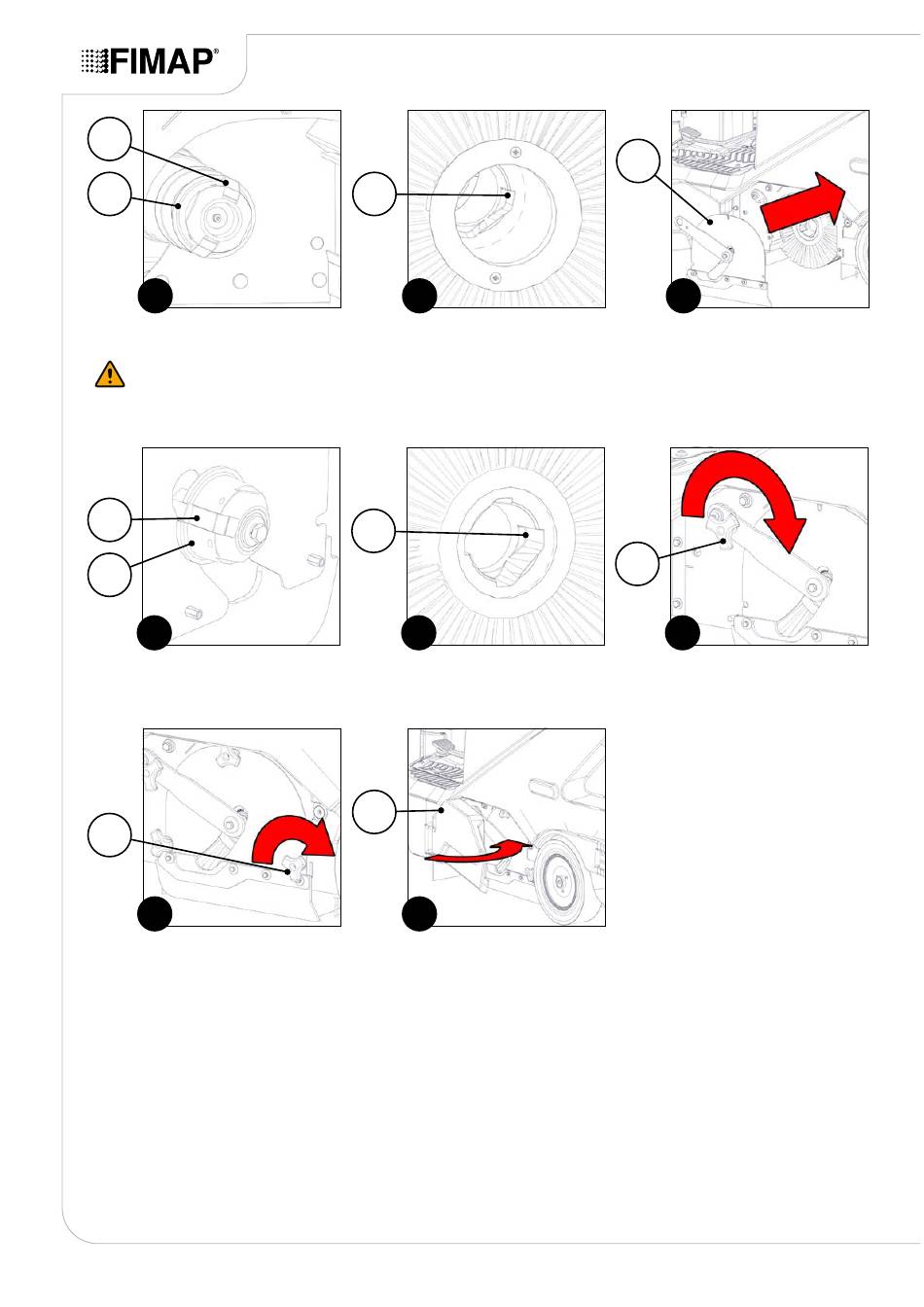 FIMAP®