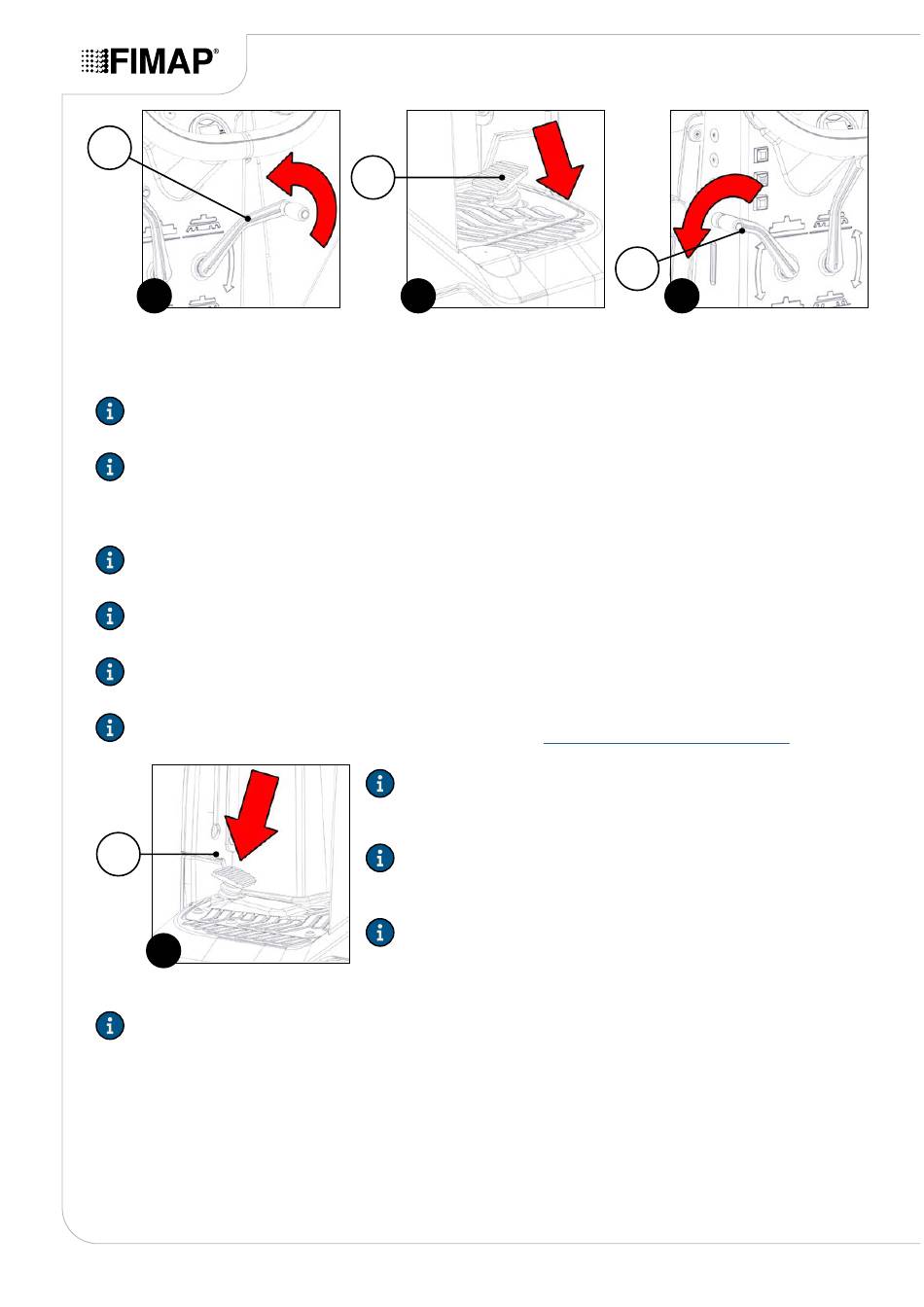 FIMAP®