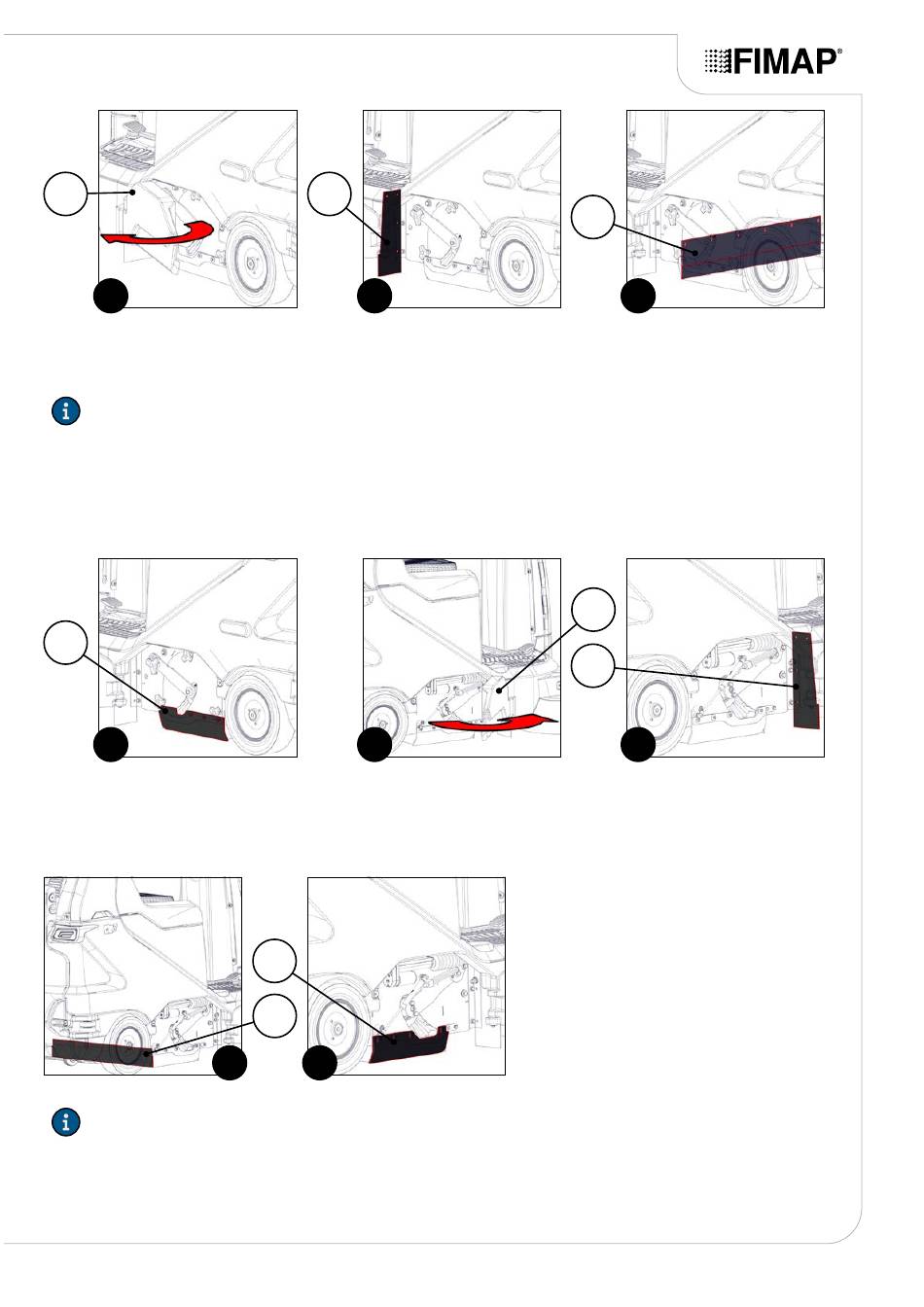 FIMAP®