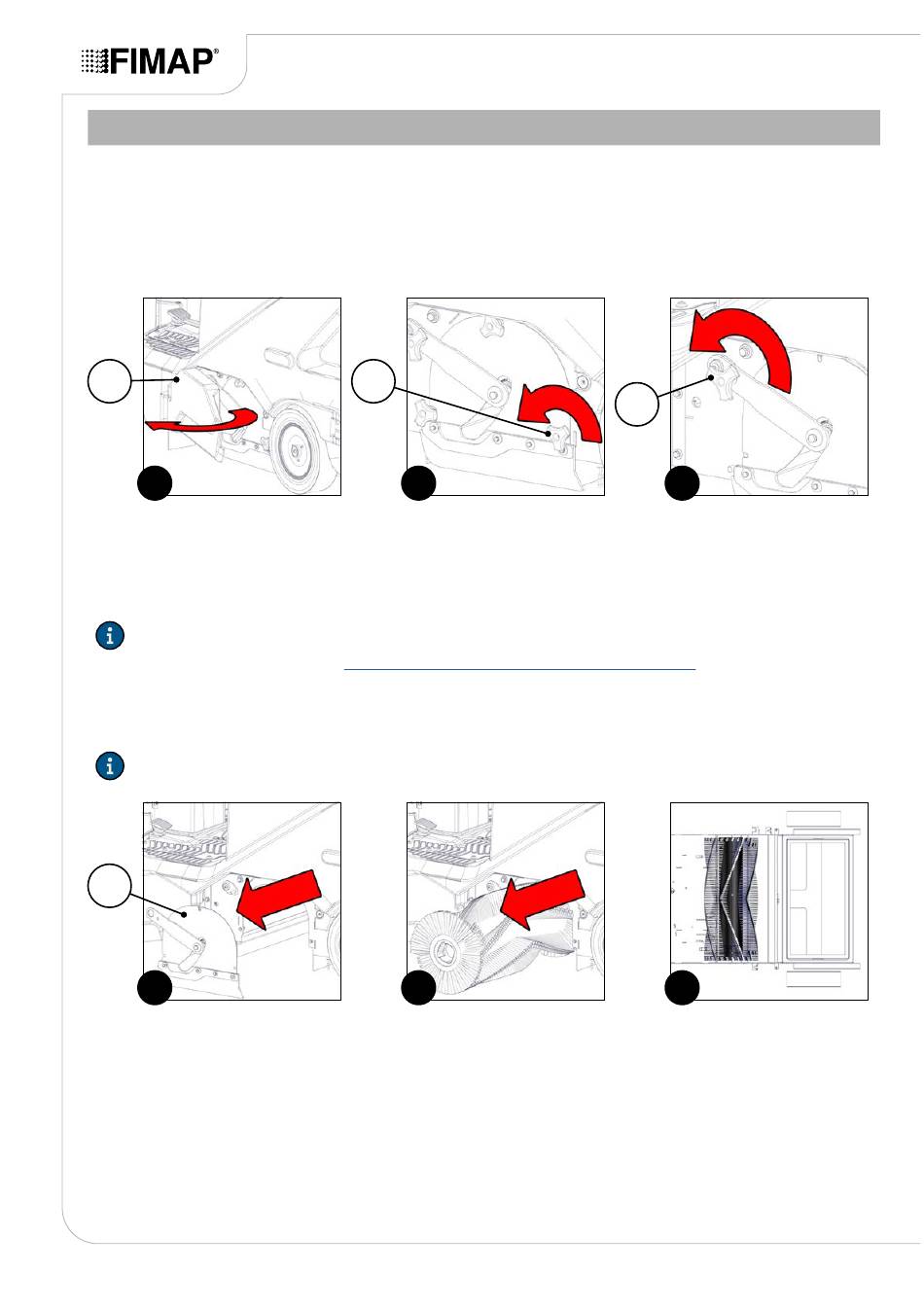 FIMAP®