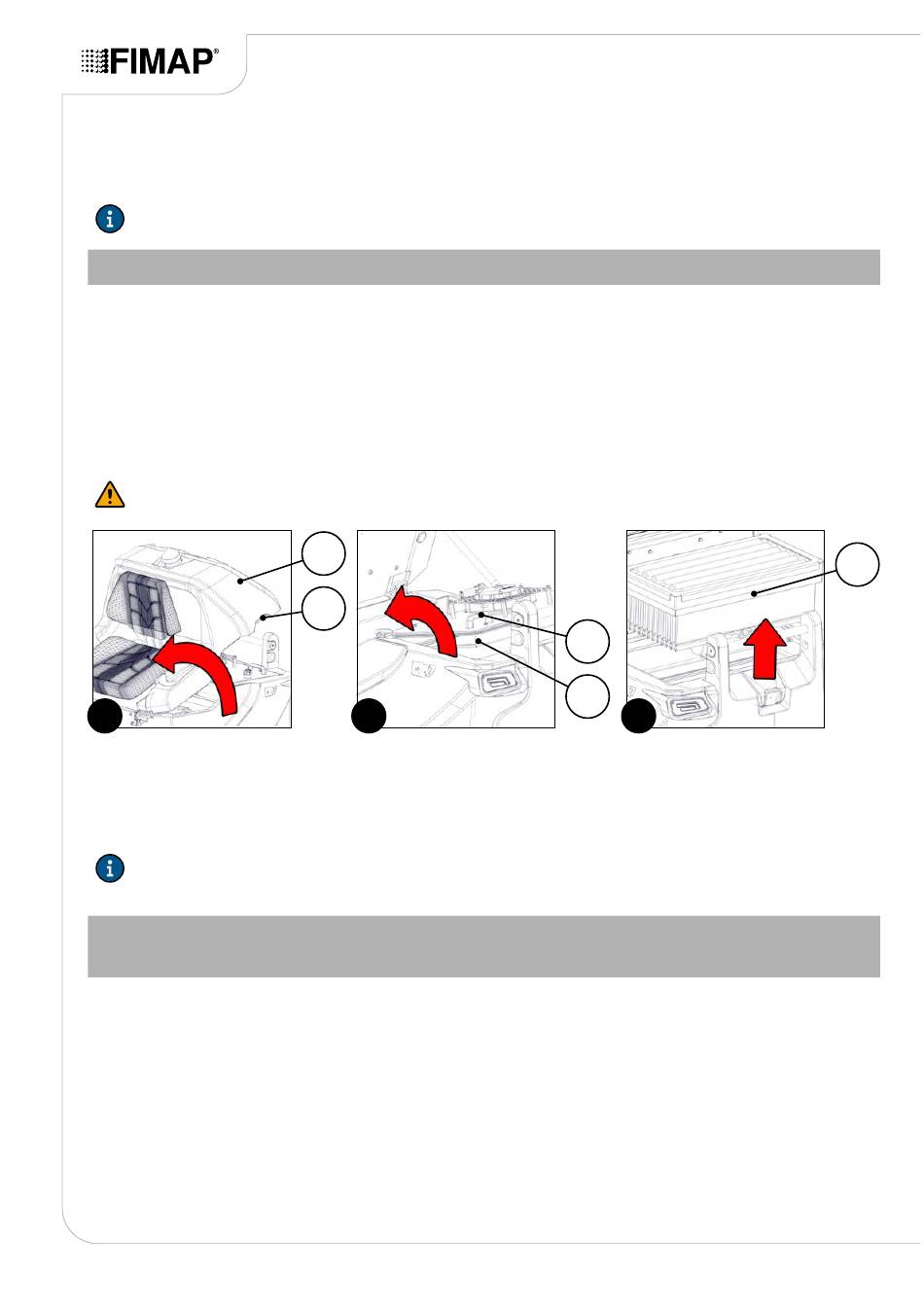 FIMAP®