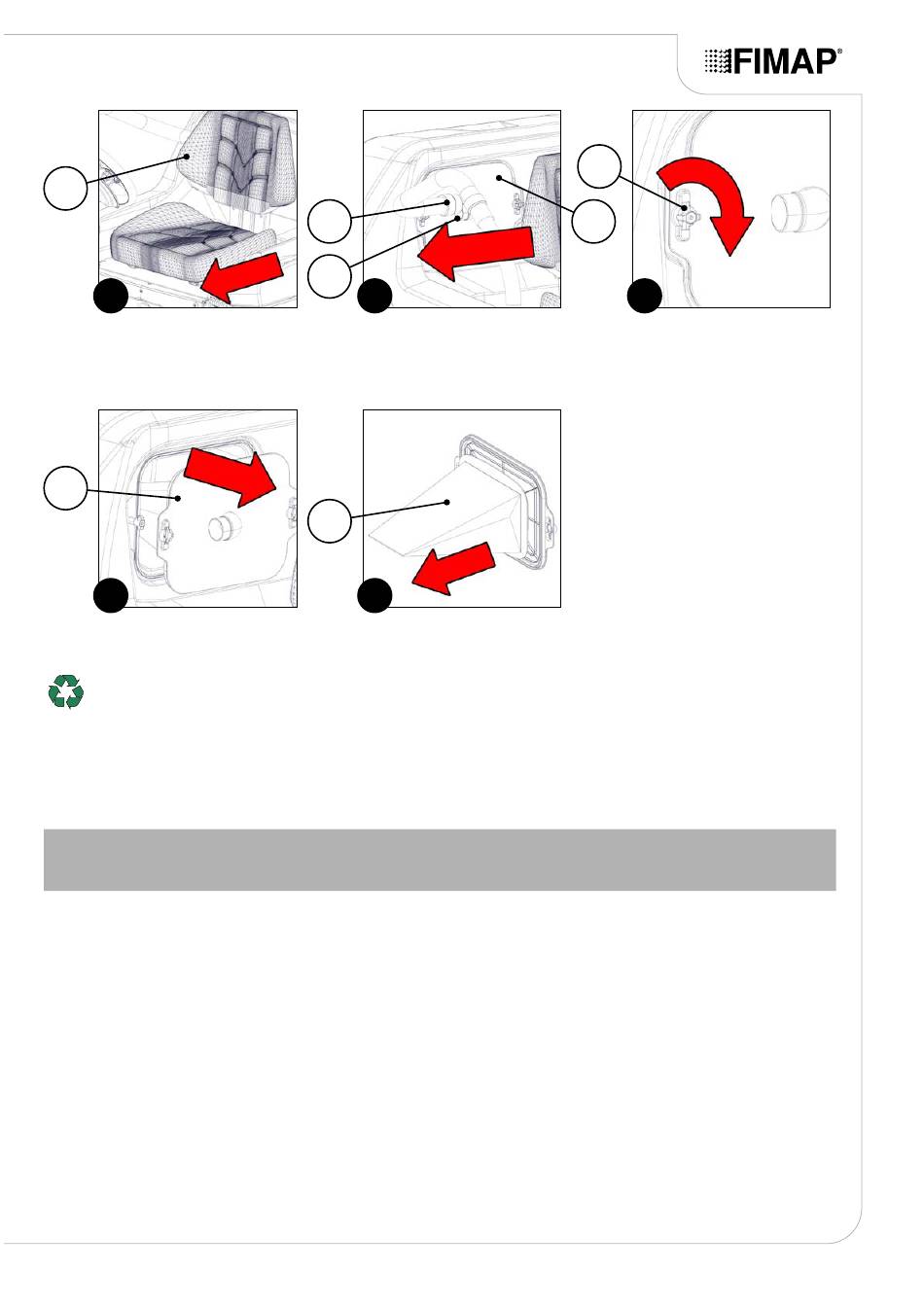 FIMAP®