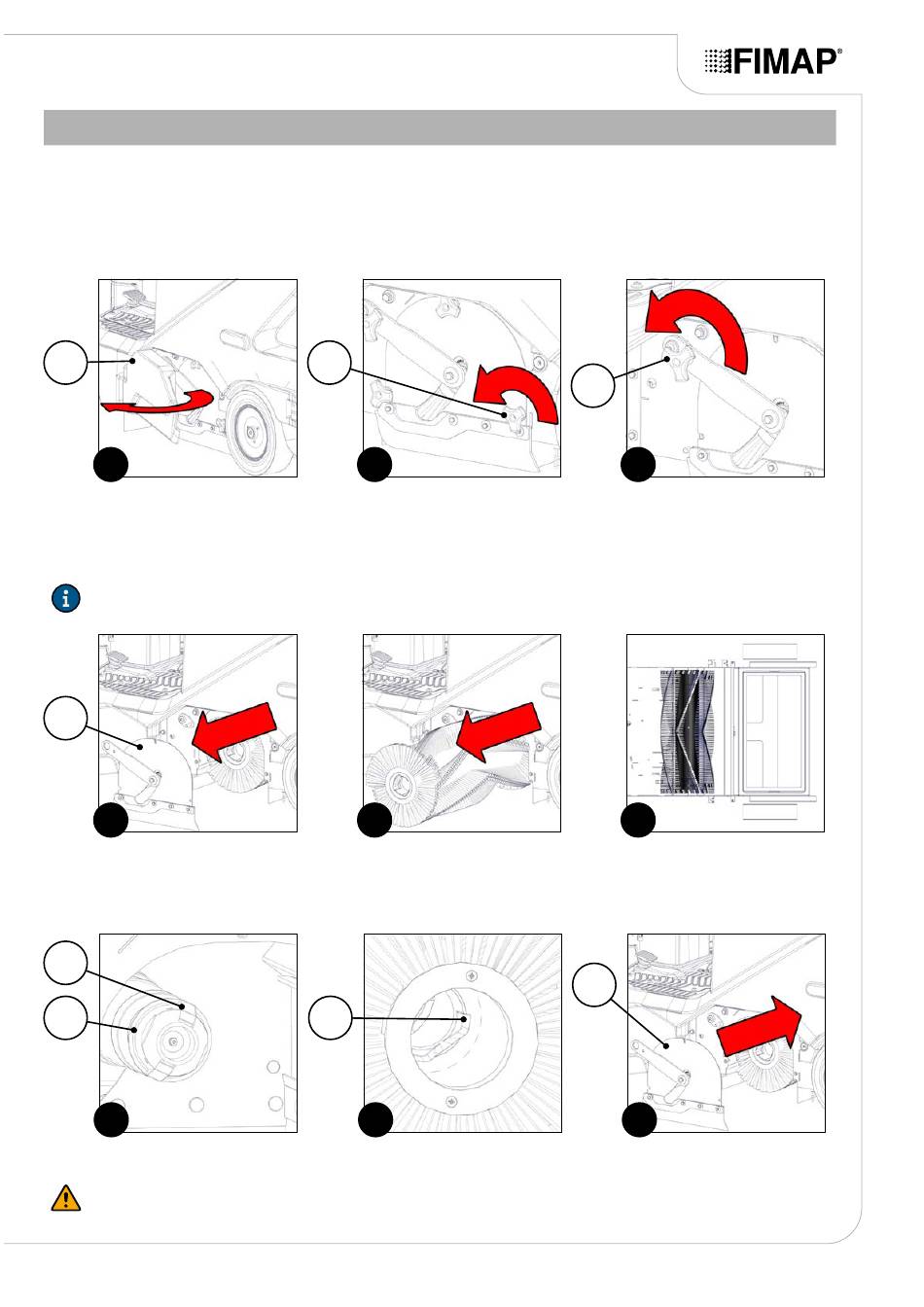 FIMAP®