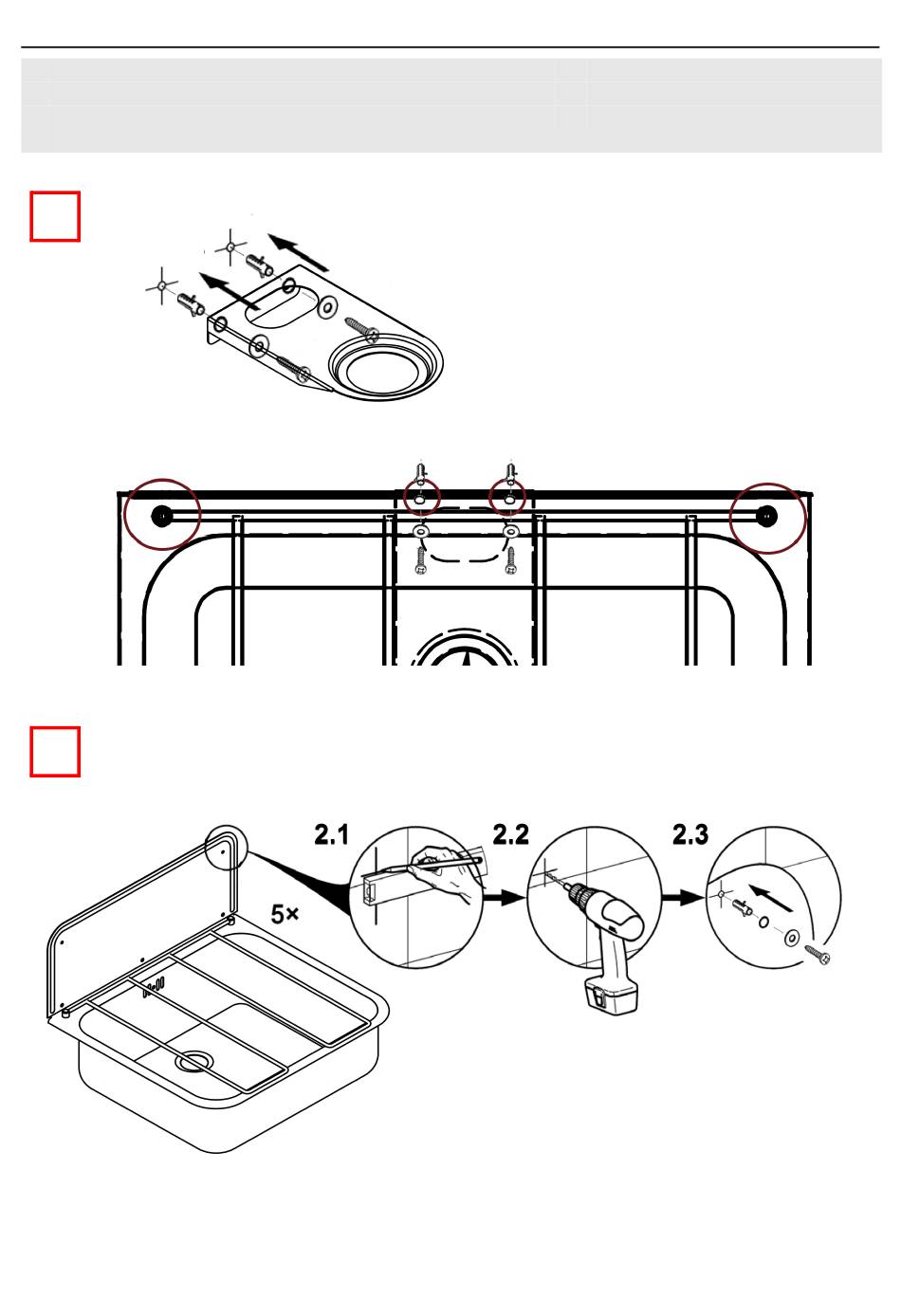 2.1
2.2
2.3
5×