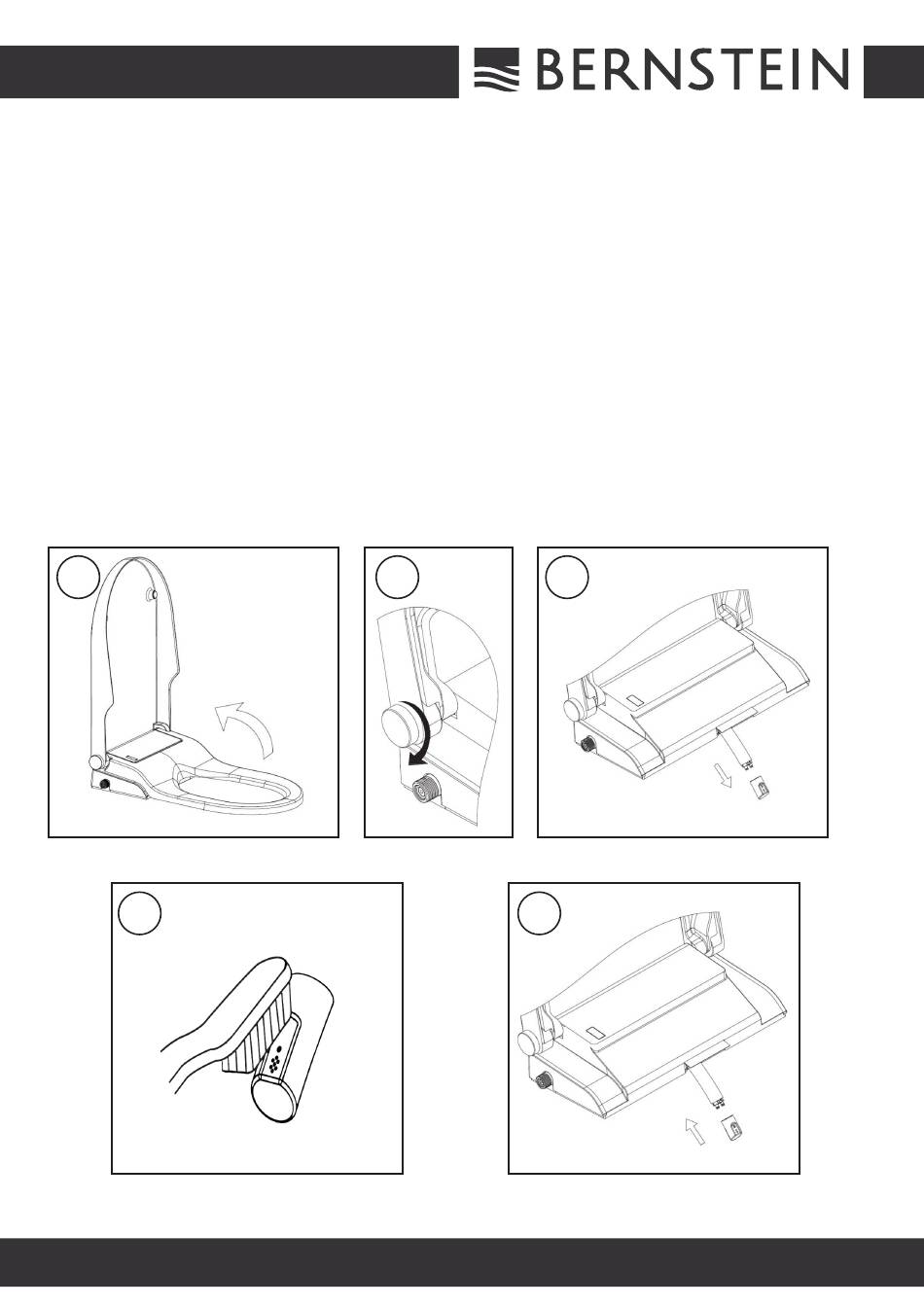 BERNSTEIN