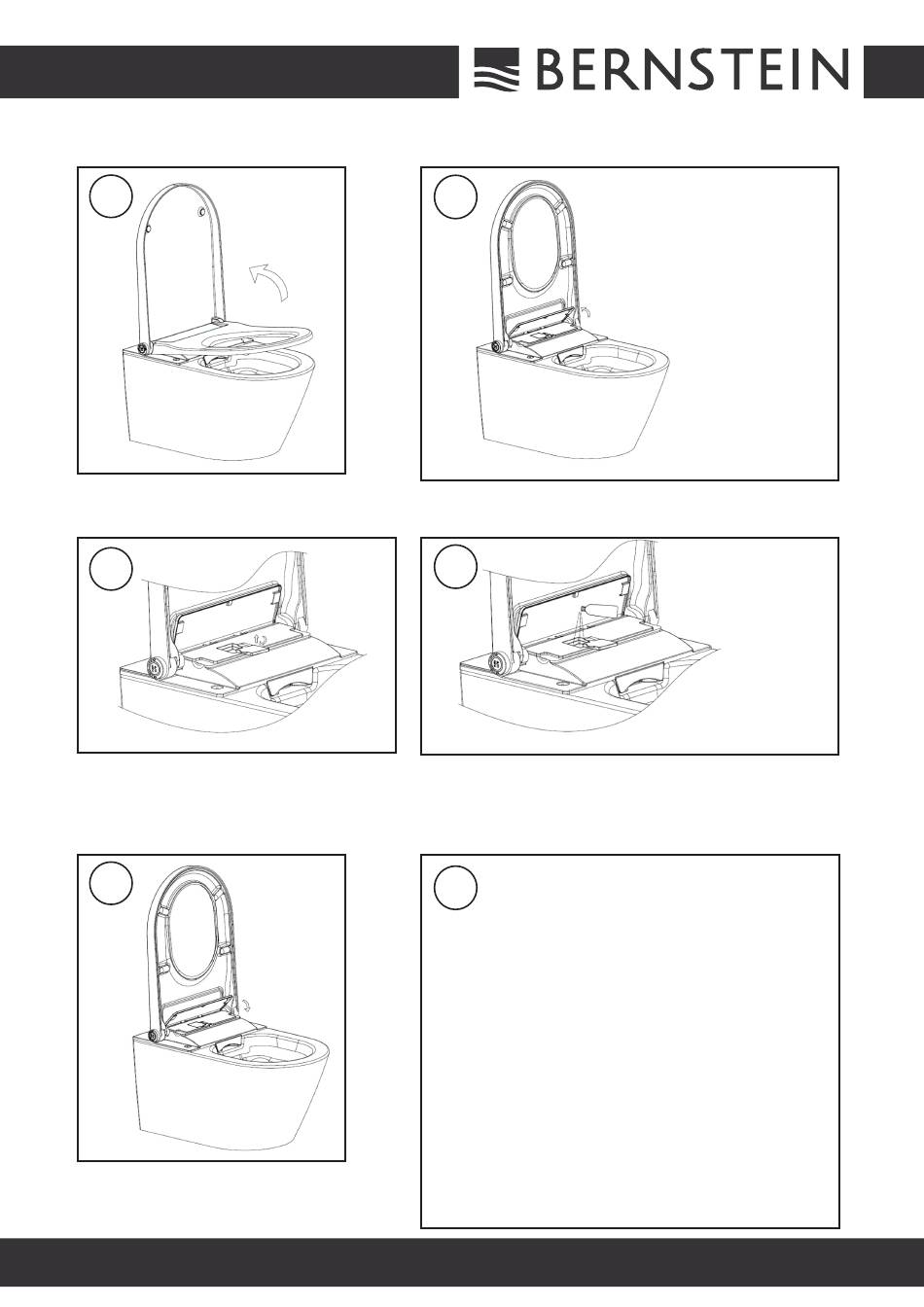 BERNSTEIN