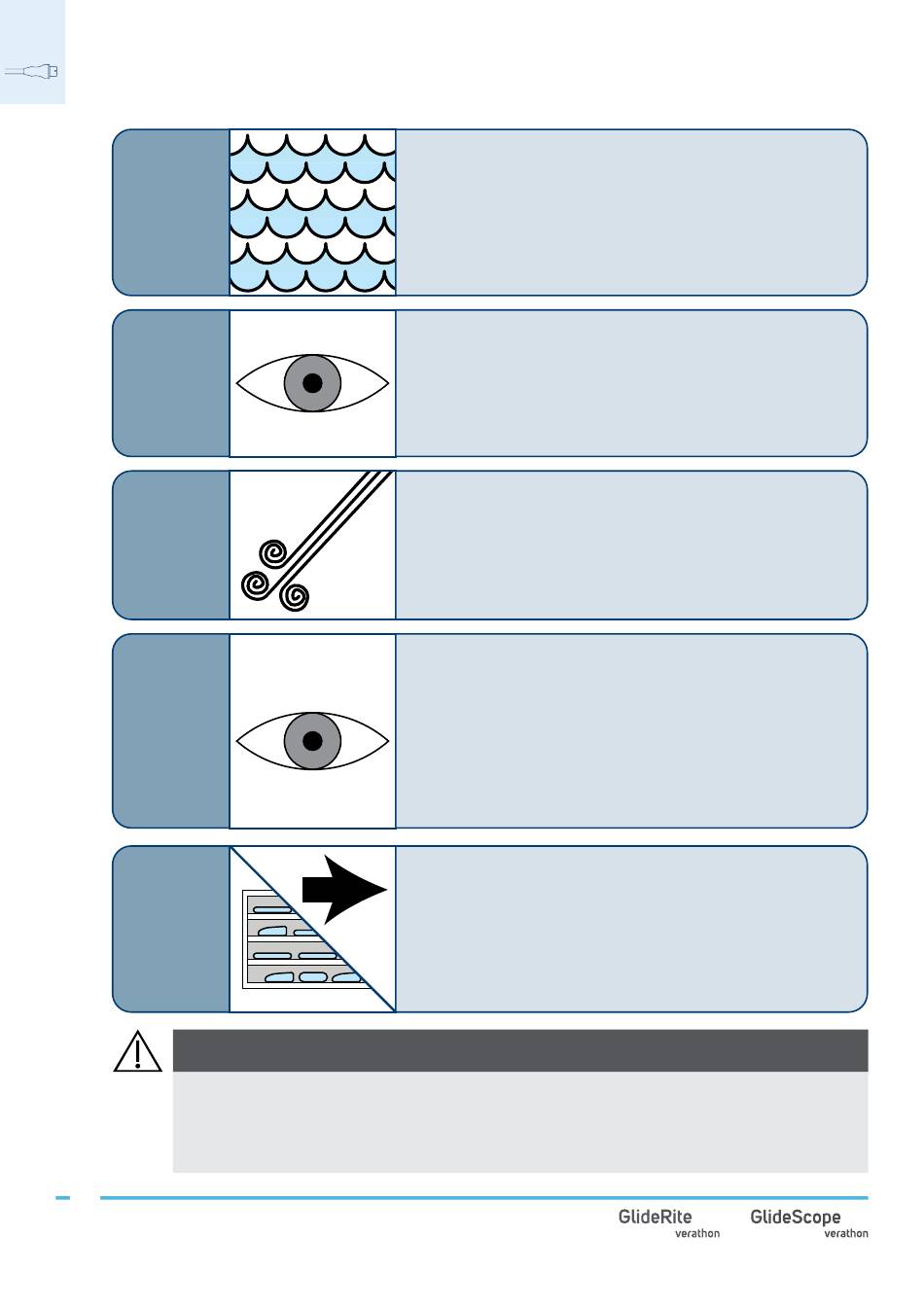 GlideRite
verathon

GlideScope
verathon