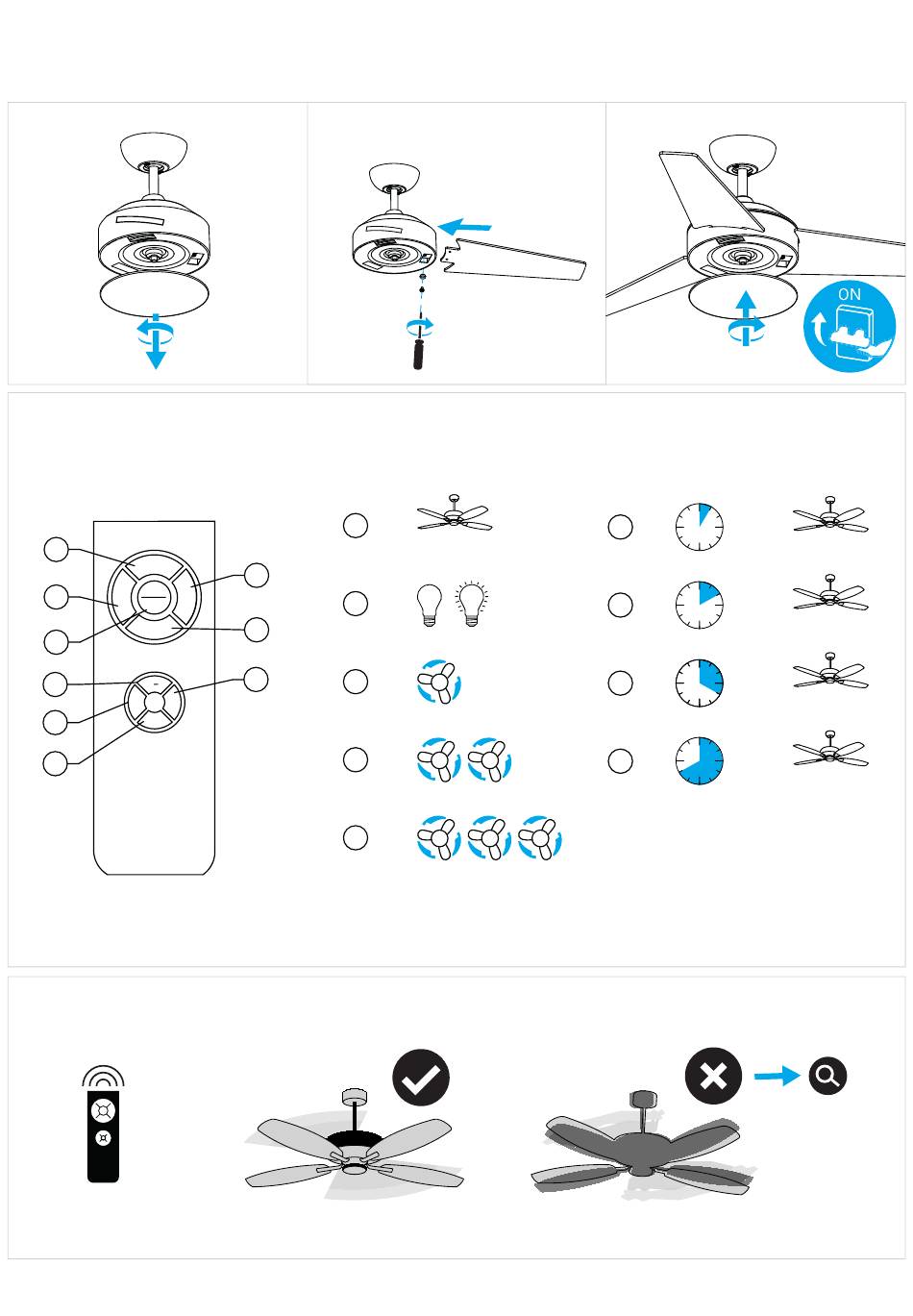 ON