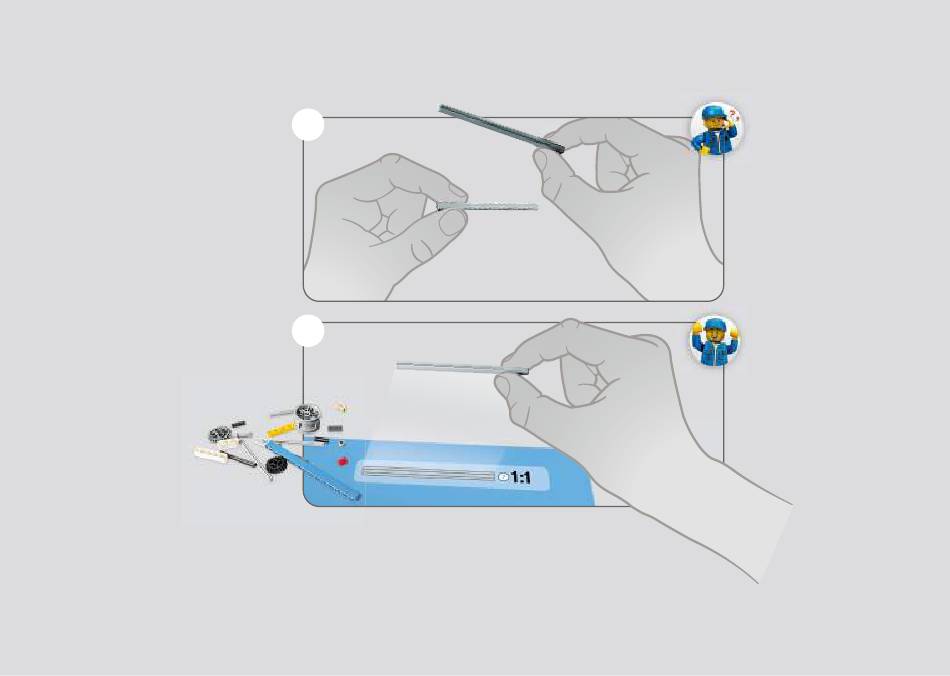 1:1