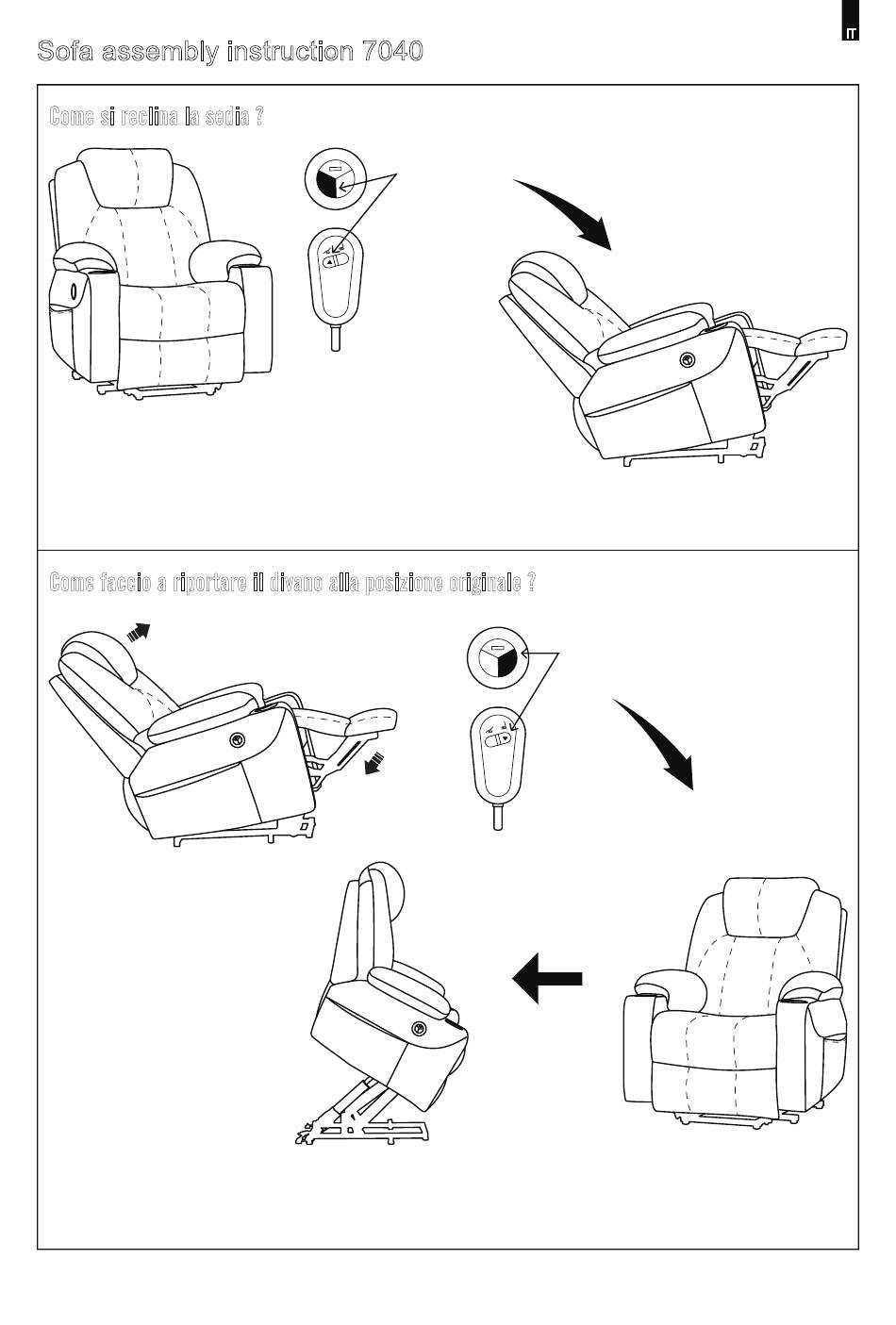 IT

Sofa assembly instruction 7040

Come si reclina la sedia ?

Come faccio a riportare il divano alla posizione originale ?