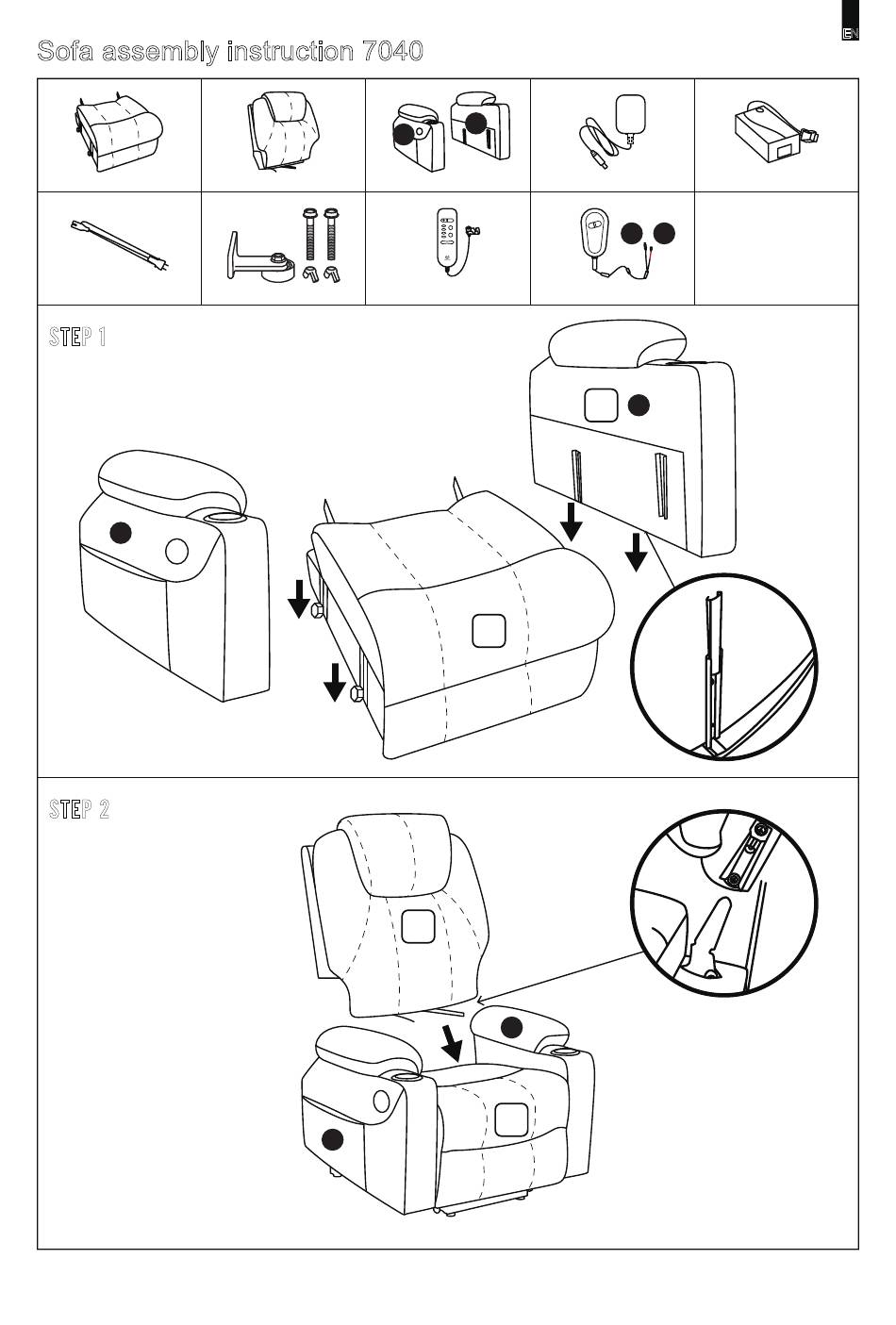 EN

Sofa assembly instruction 7040

STEP 1

STEP 2